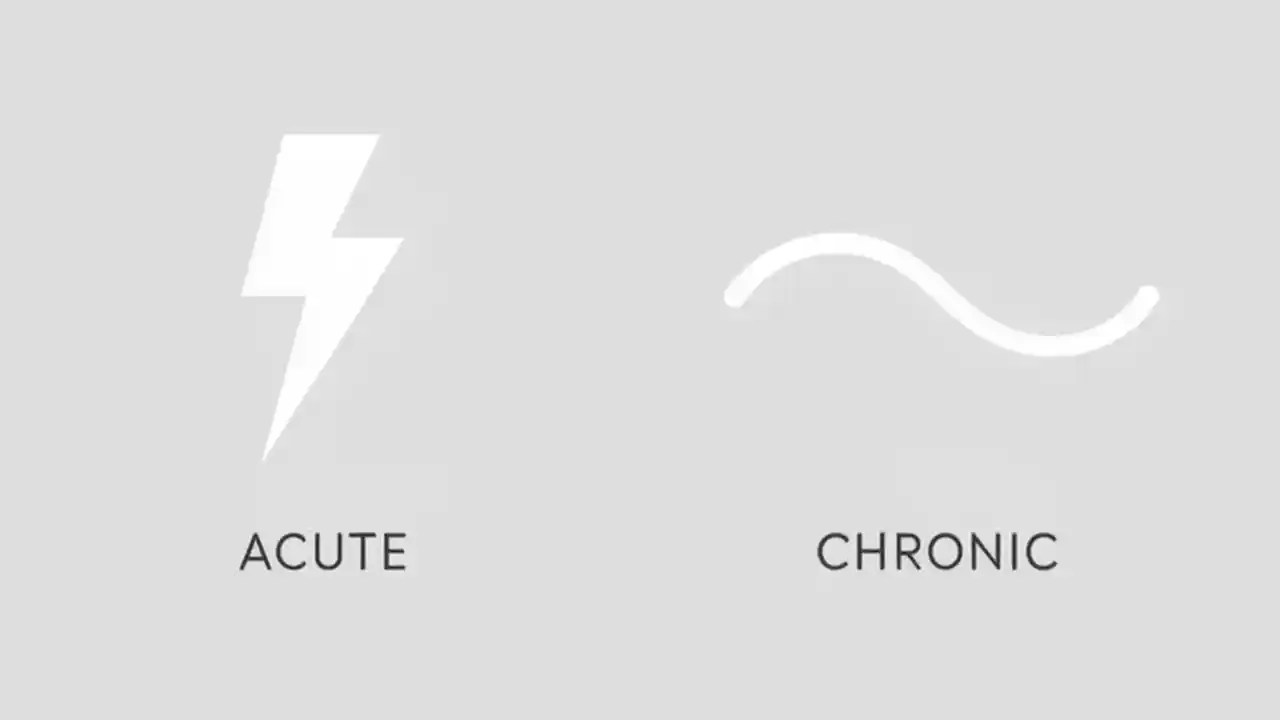 ACUTE

CHRONIC