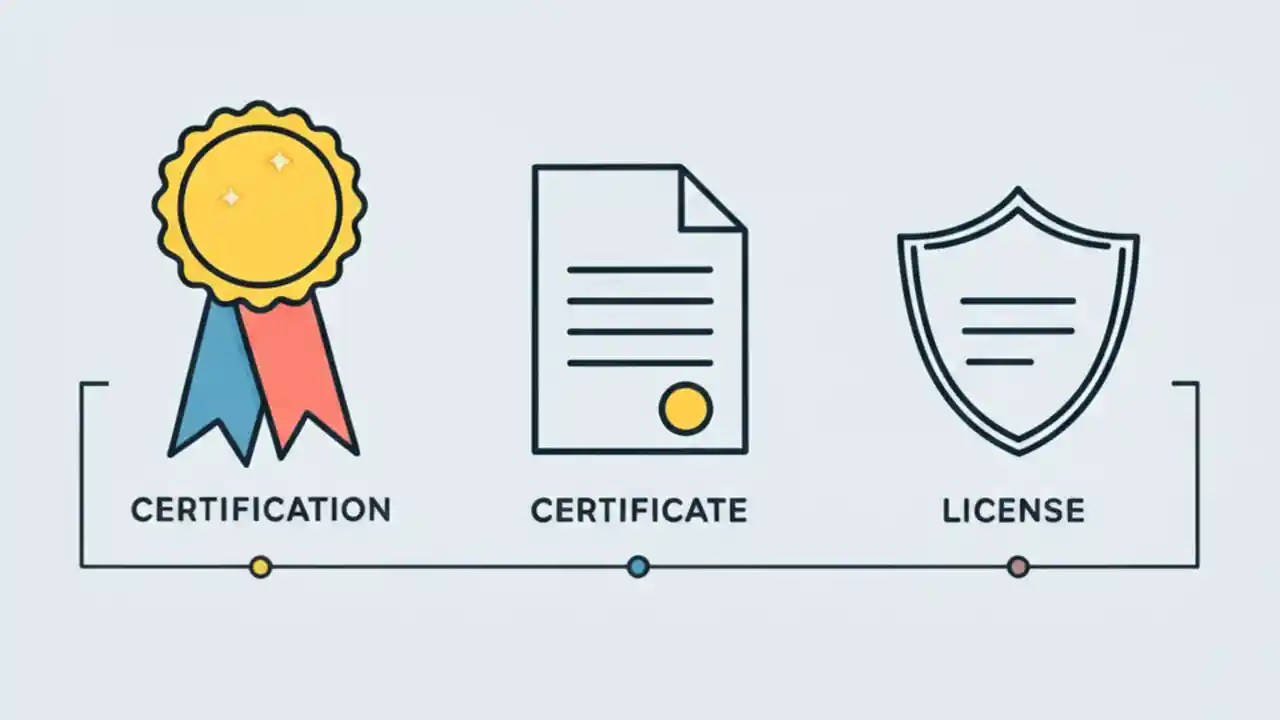 CERTIFICATION

CERTIFICATE

LICENSE