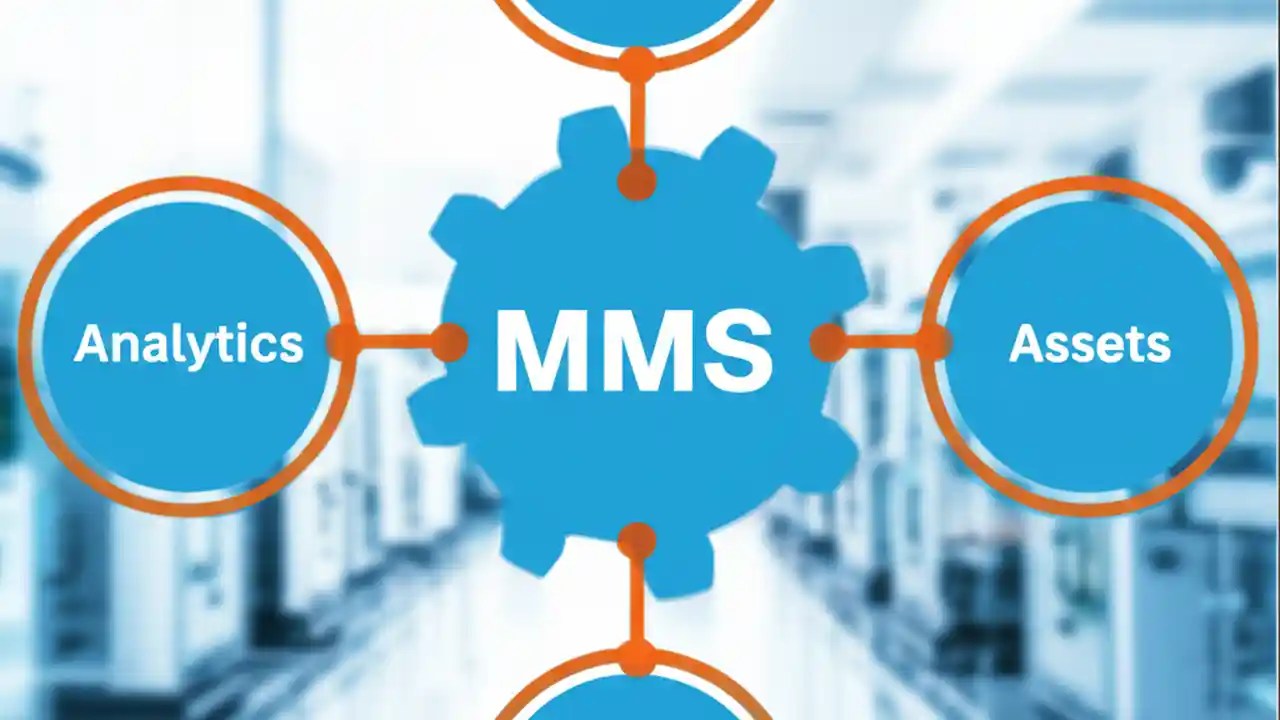 Analytics

MMS

Assets