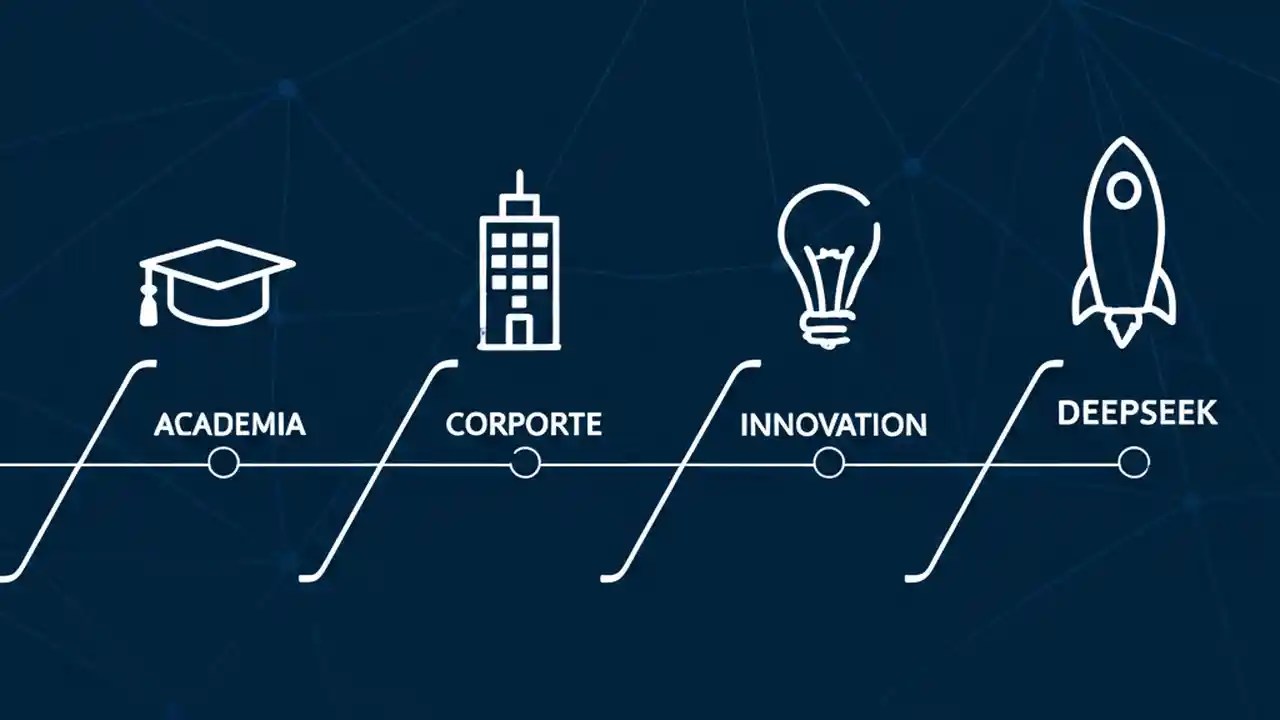 ACADEMIA
CORPORTE
INNOVATION
DEEPSEEK