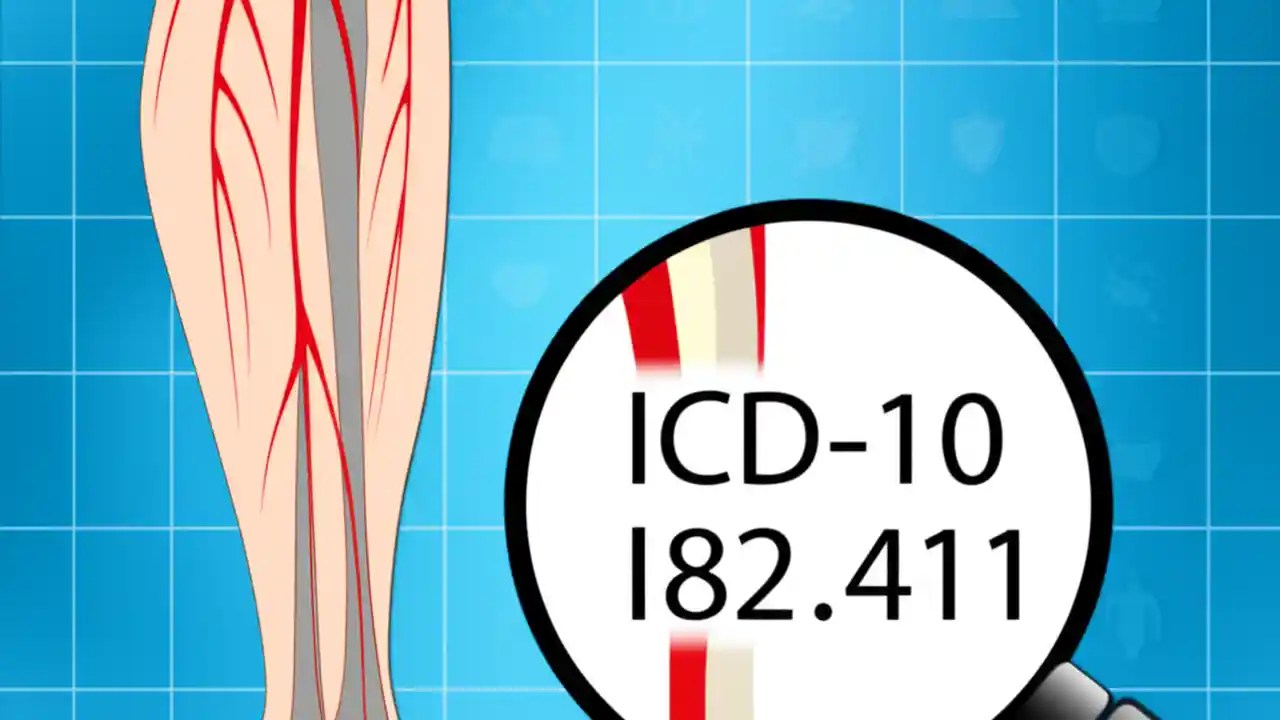 ICD-10
I82.411