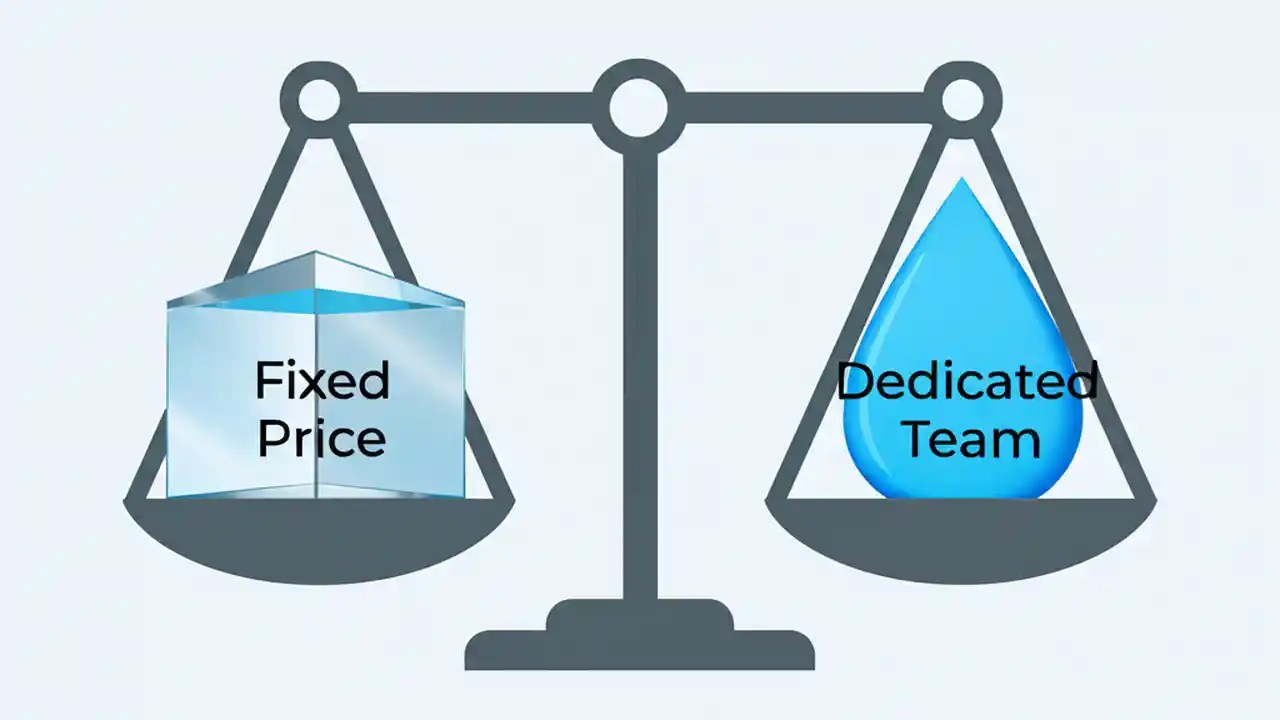 Fixed Price

Dedicated Team