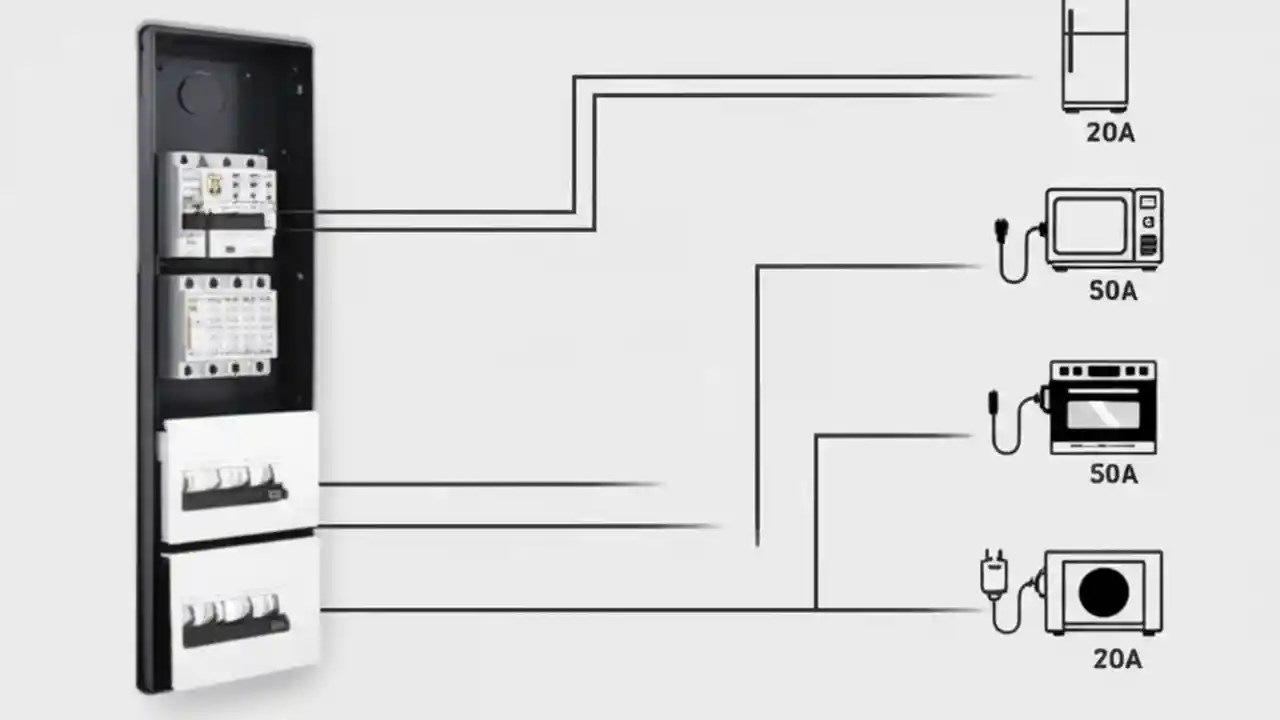 20A

50A

50A

20A