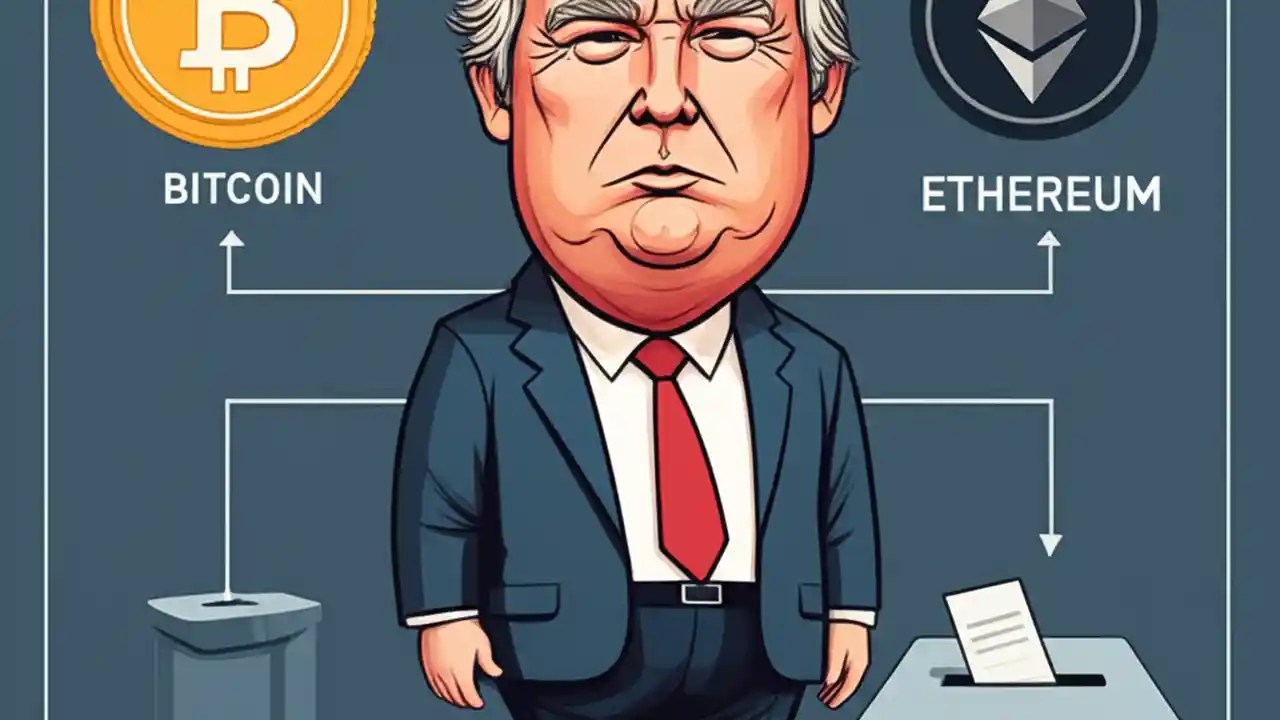 BITCOIN

ETHEREUM