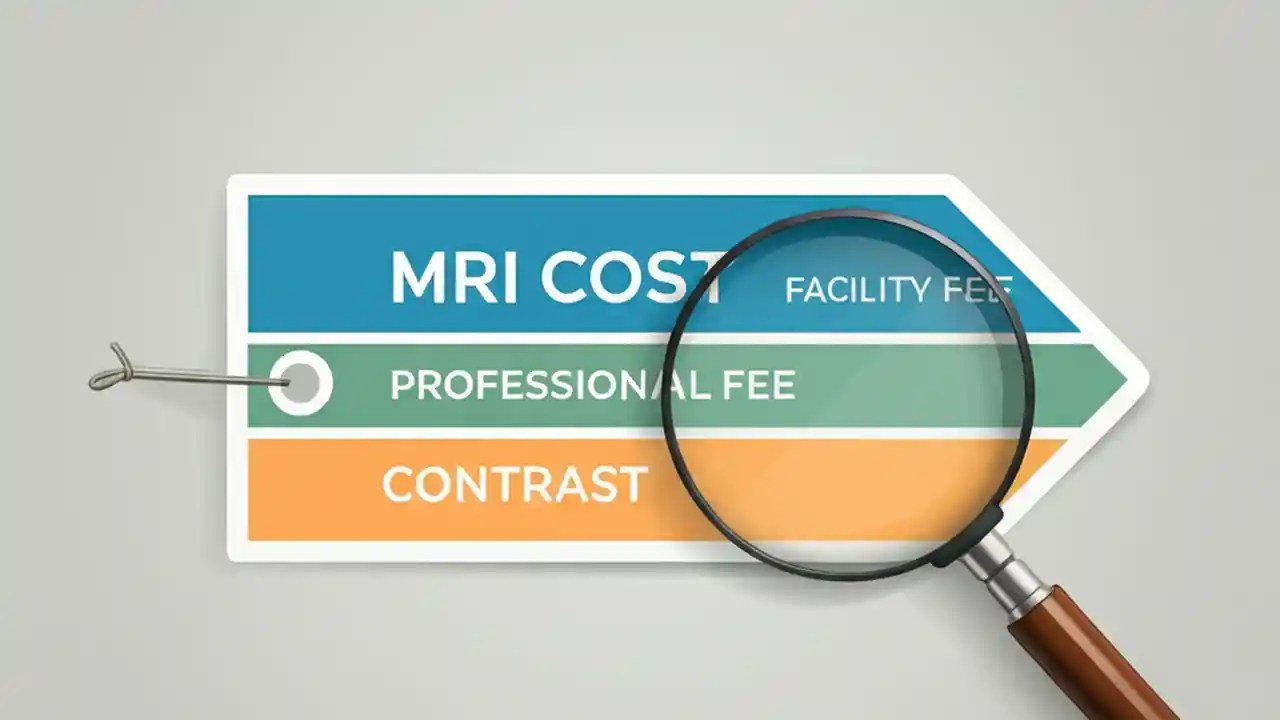 MRI COST FACILITY FEE

PROFESSIONAL FEE

CONTRAST