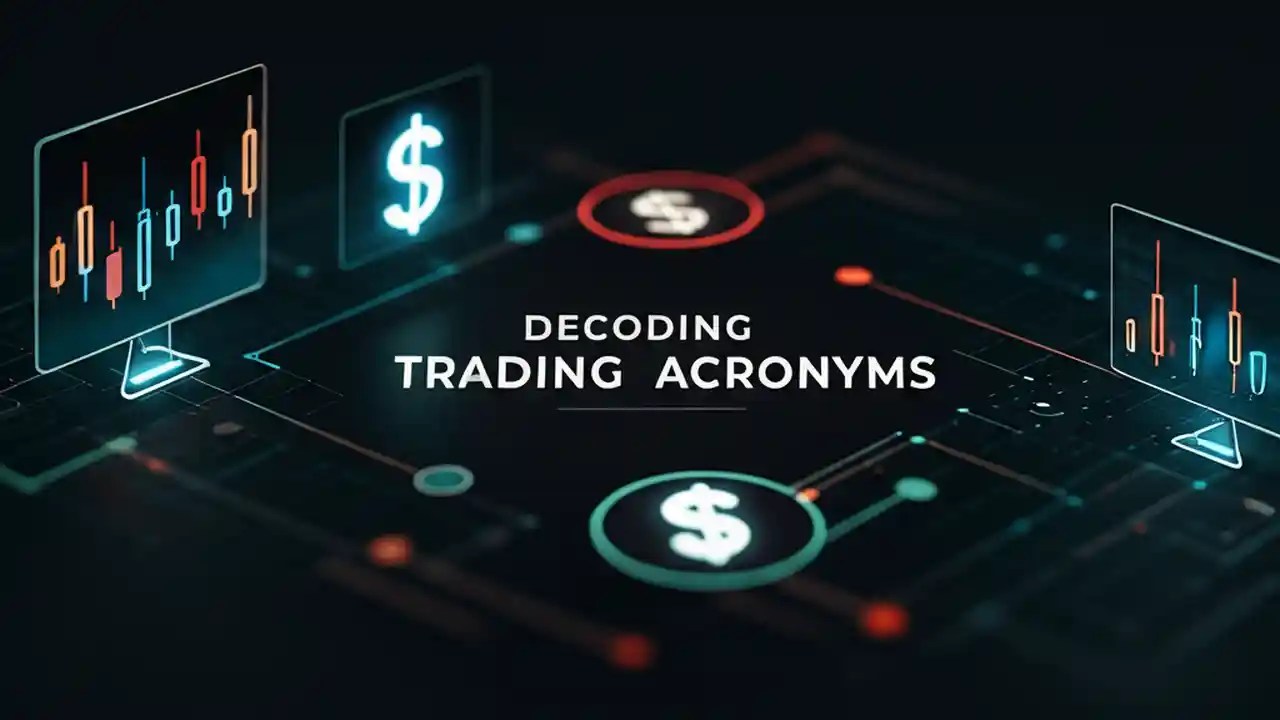 $

$

DECODING
TRADING ACRONYMS

$