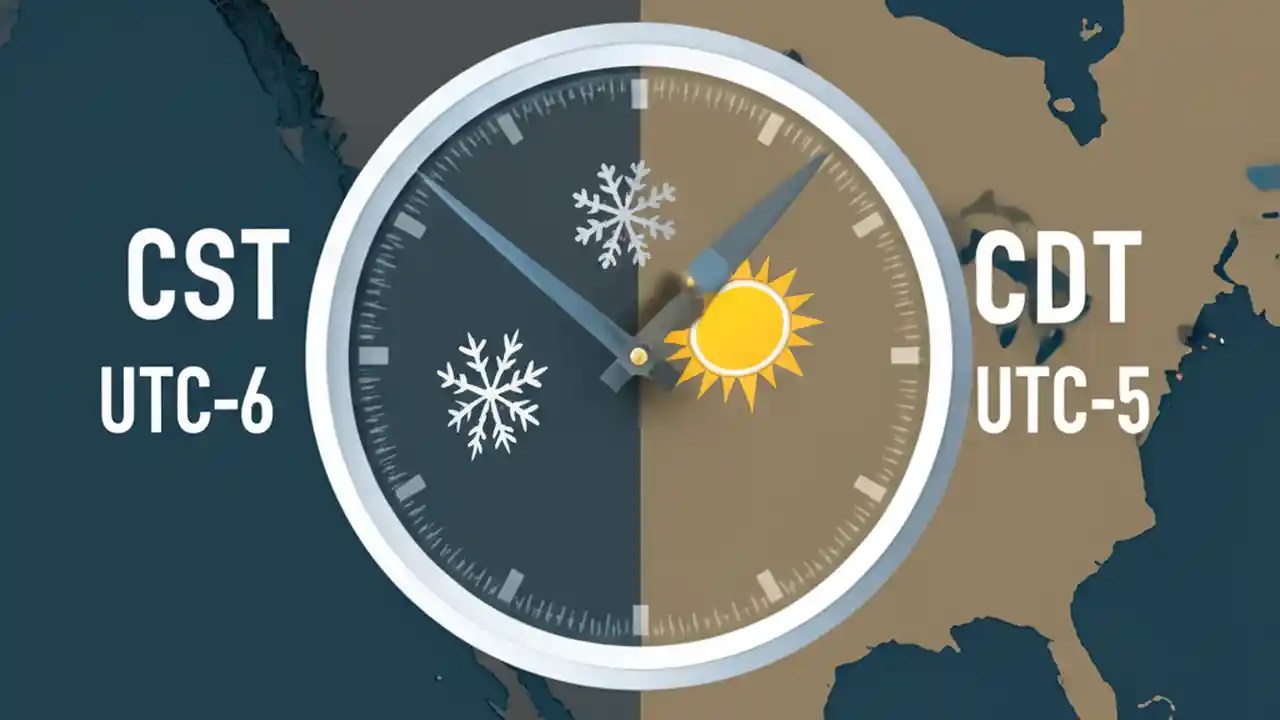 CST
UTC-6

CDT
UTC-5