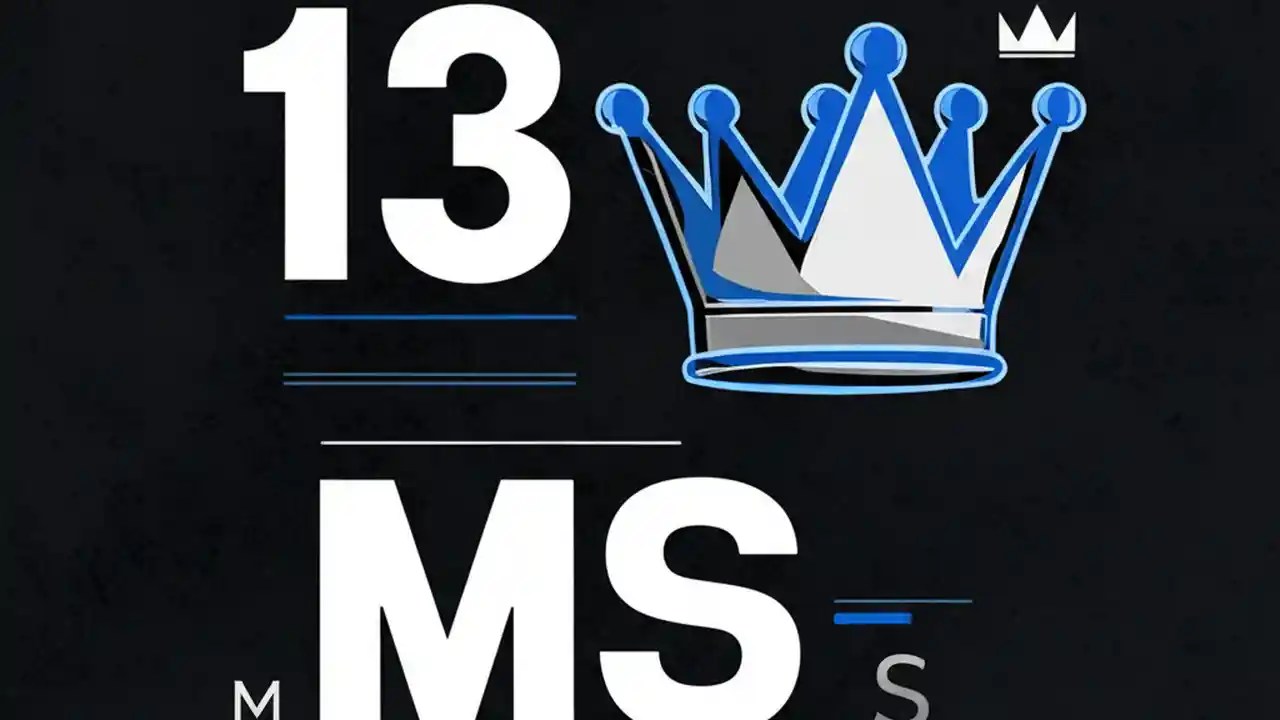 13

M MS S