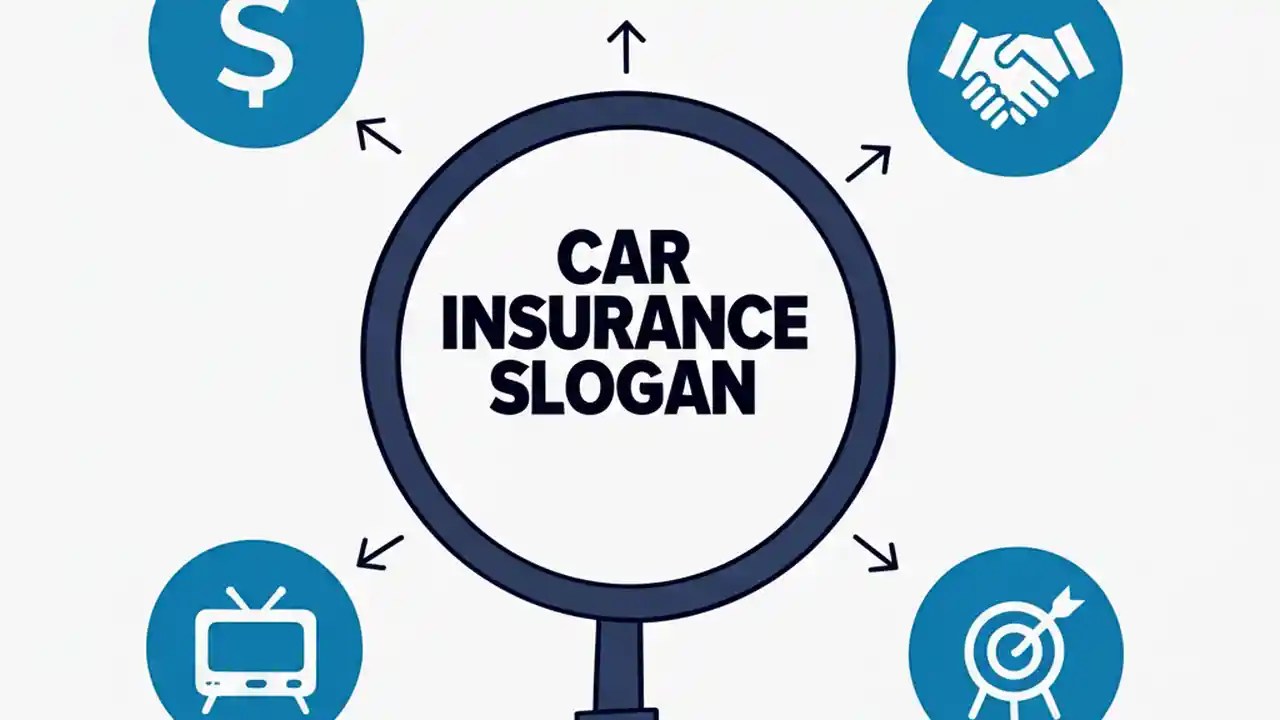 $

CAR INSURANCE SLOGAN