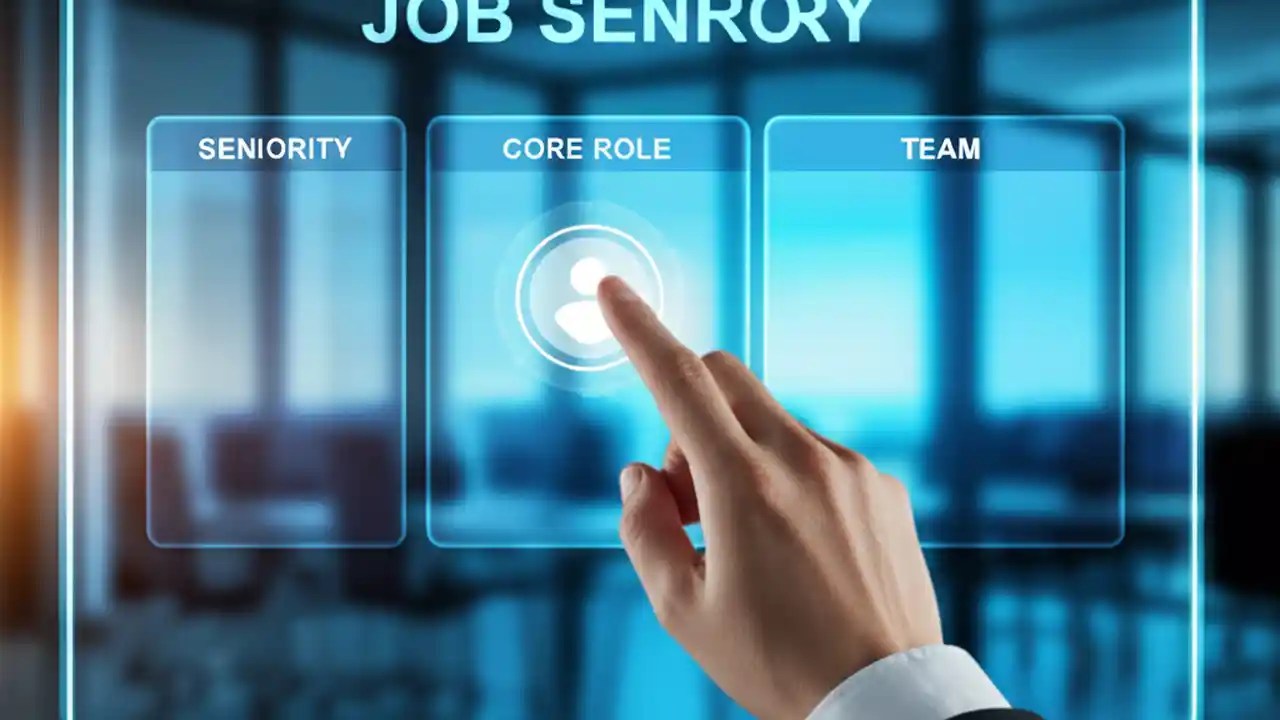 JOB SENRORY

SENIORITY

CORE ROLE

TEAM