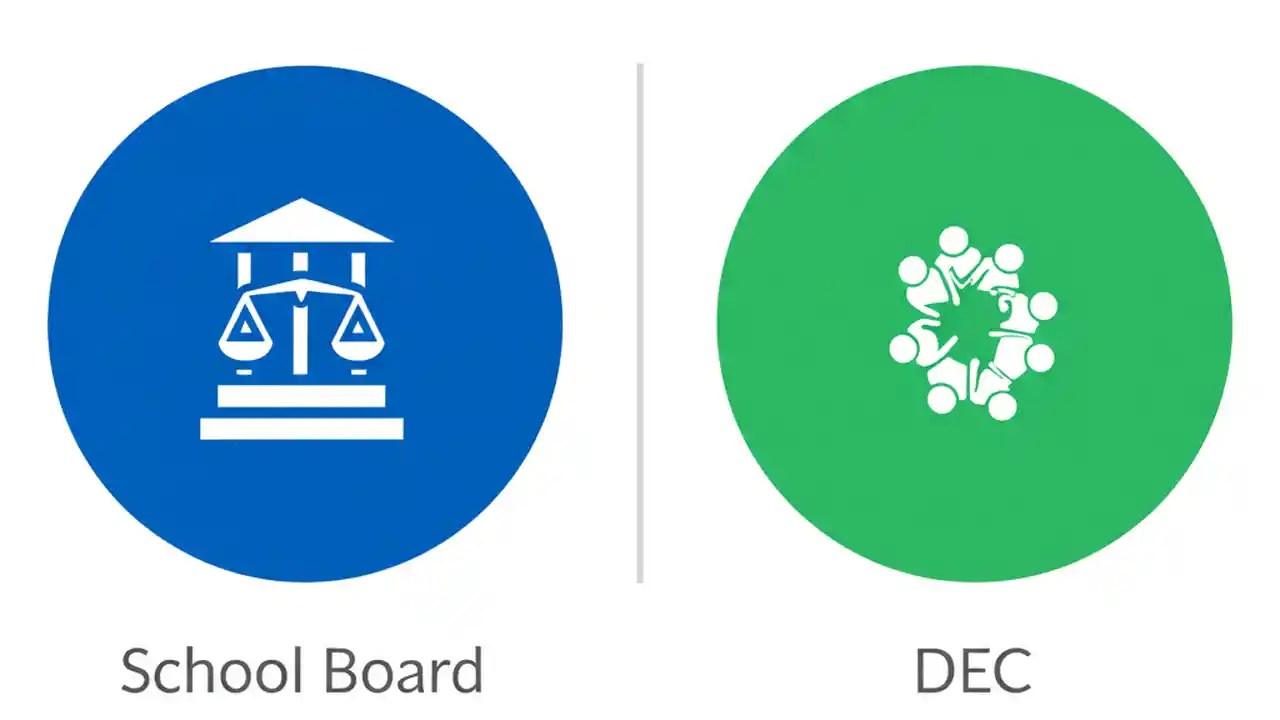 School Board

DEC