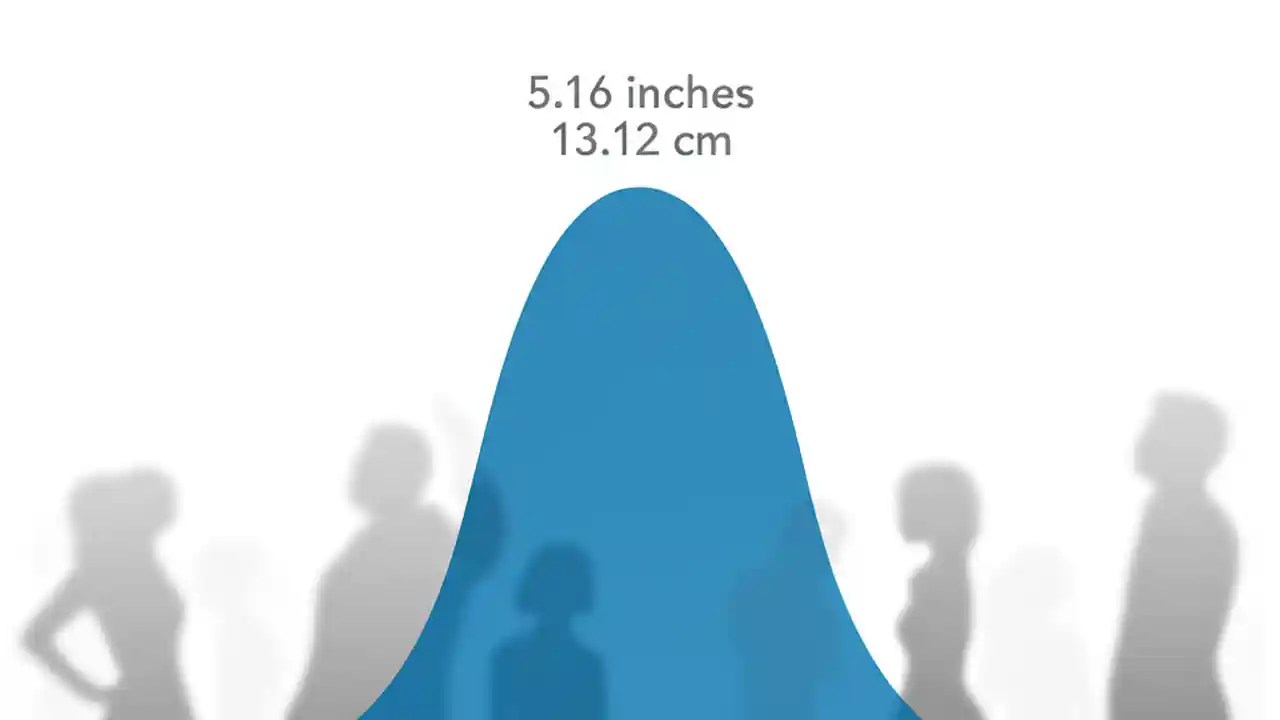 5.16 inches
13.12 cm