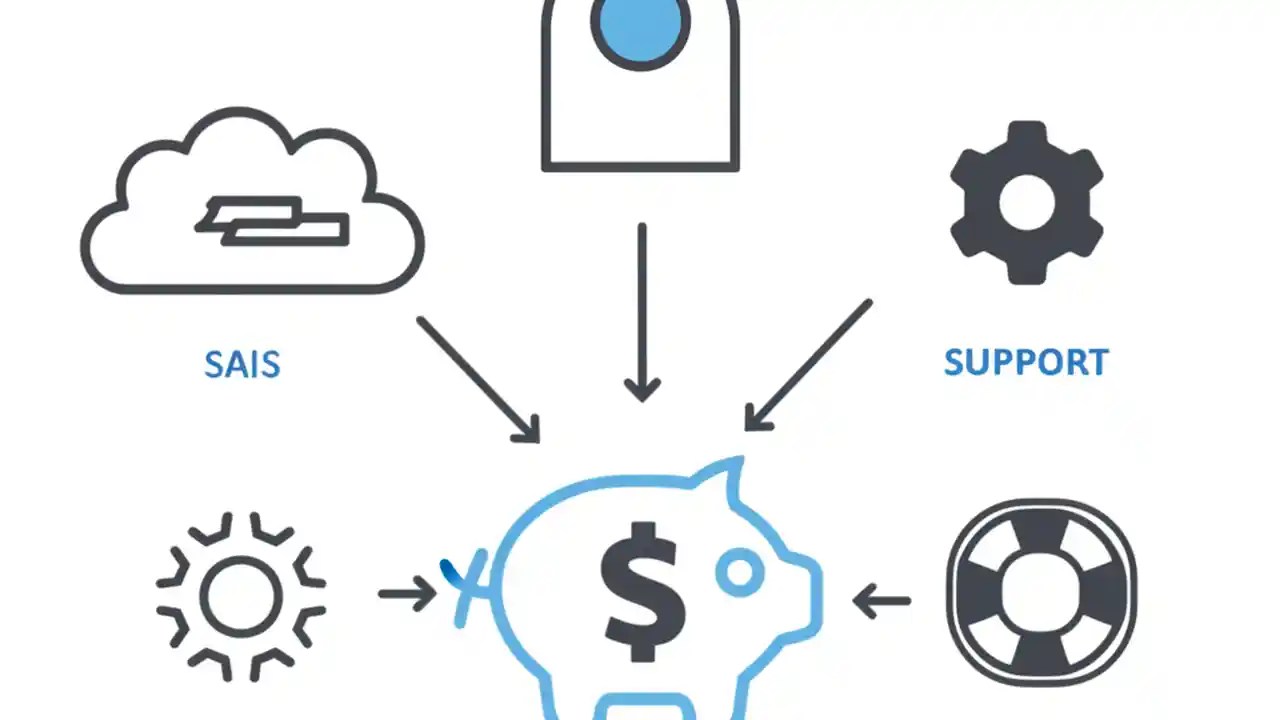 SAIS

SUPPORT

$