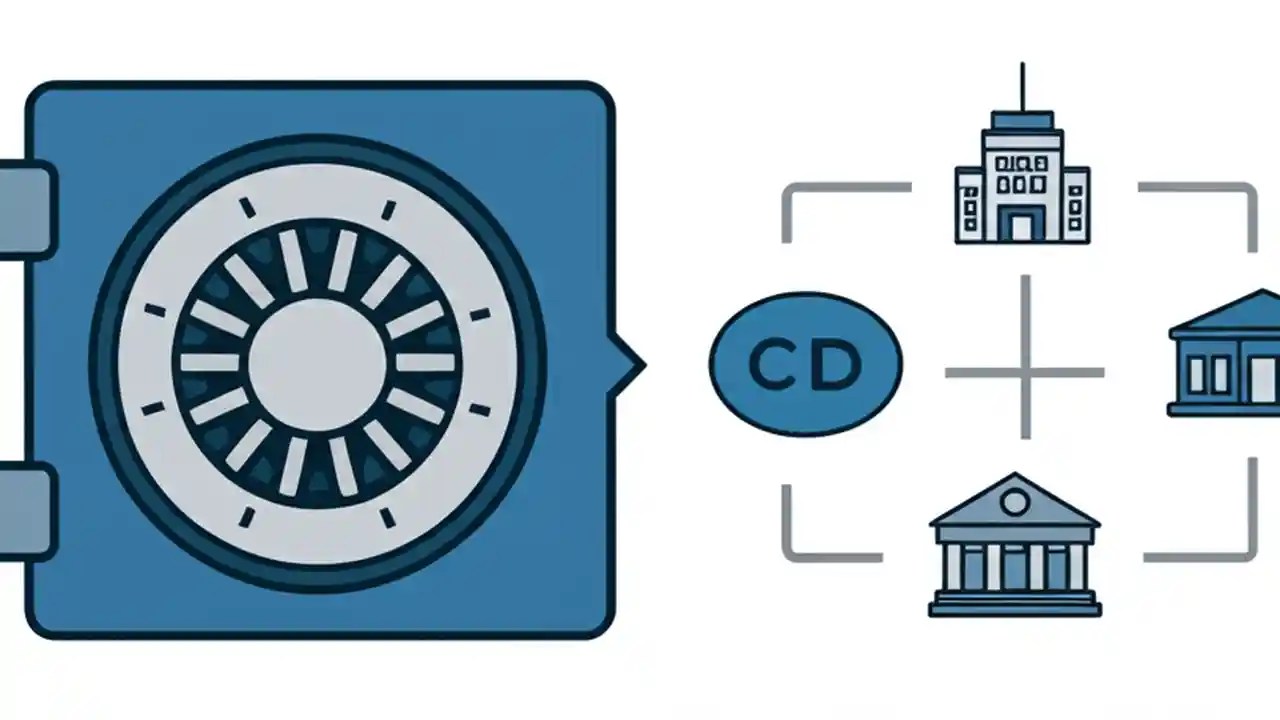 CD