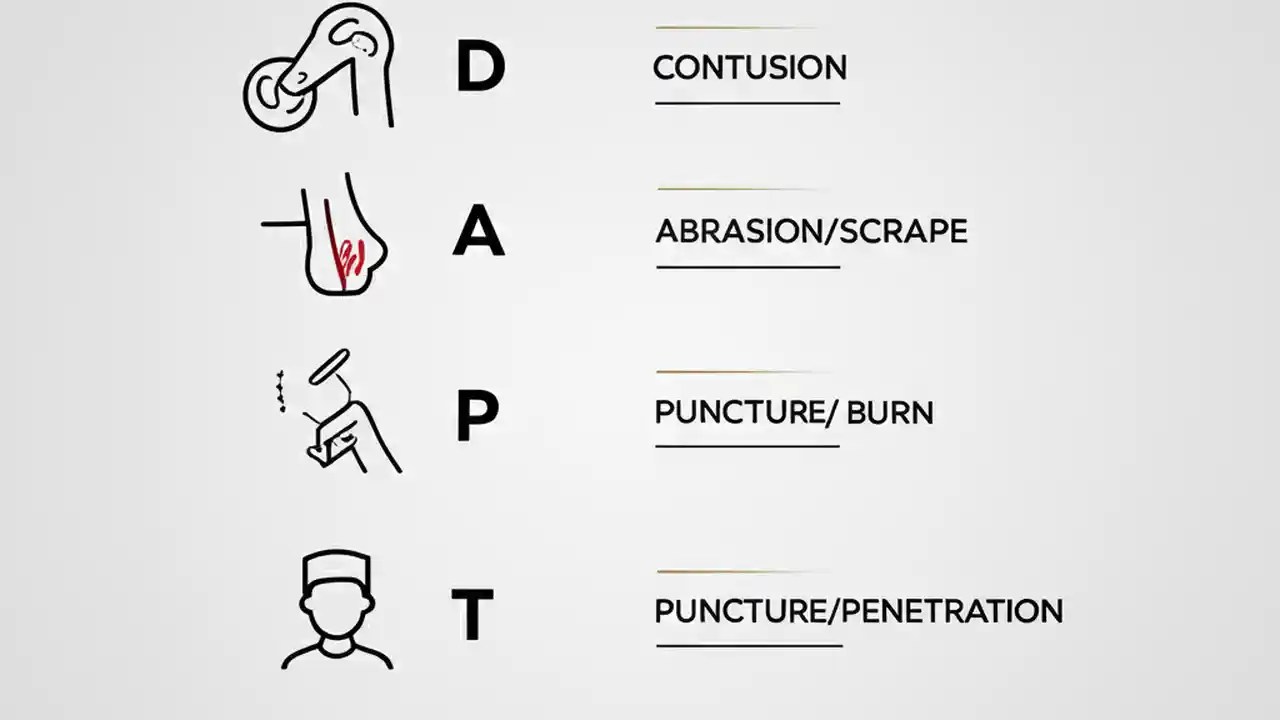 D

CONTUSION

A

ABRASION/SCRAPE

P

PUNCTURE/ BURN

T

PUNCTURE/PENETRATION