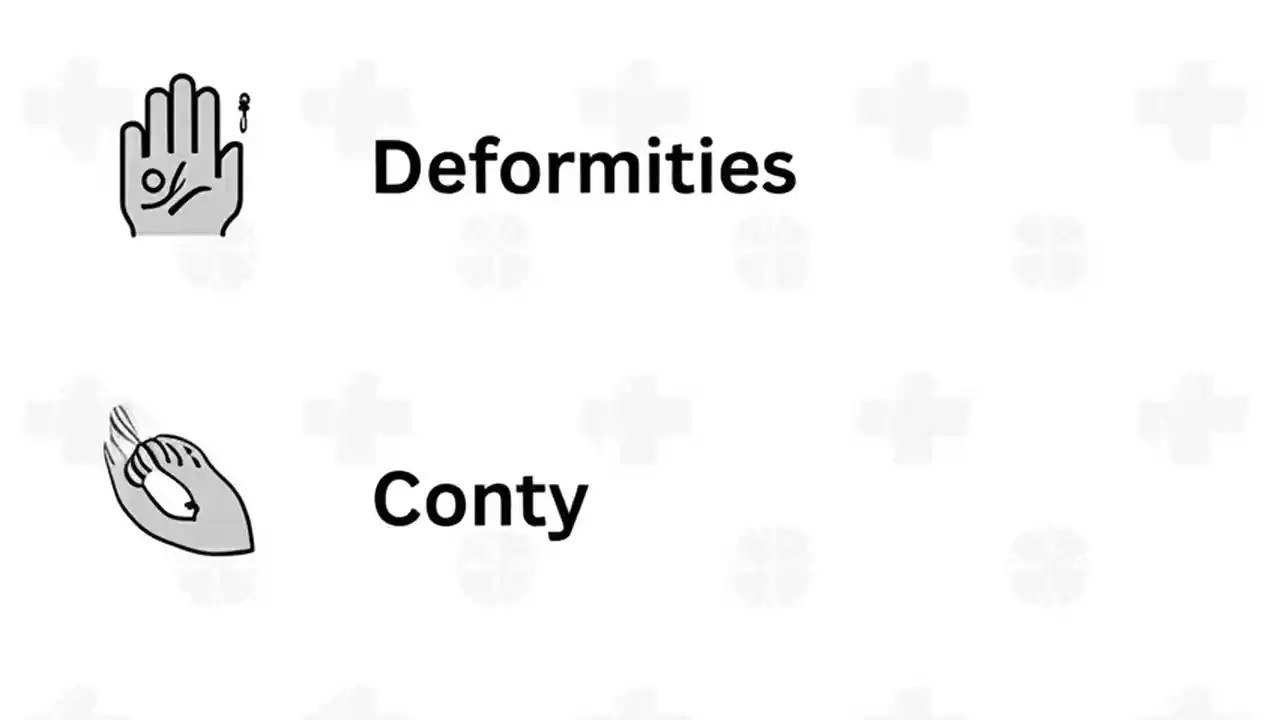 Deformities

Conty