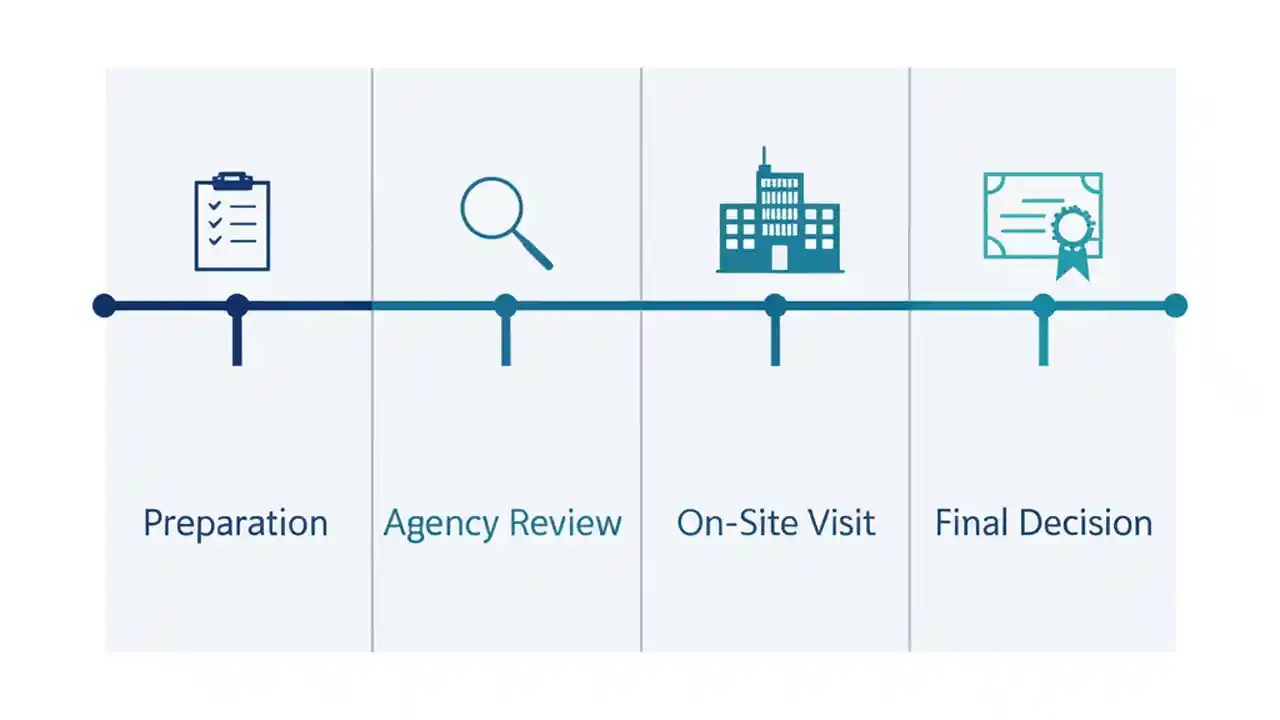 Preparation

Agency Review

On-Site Visit

Final Decision