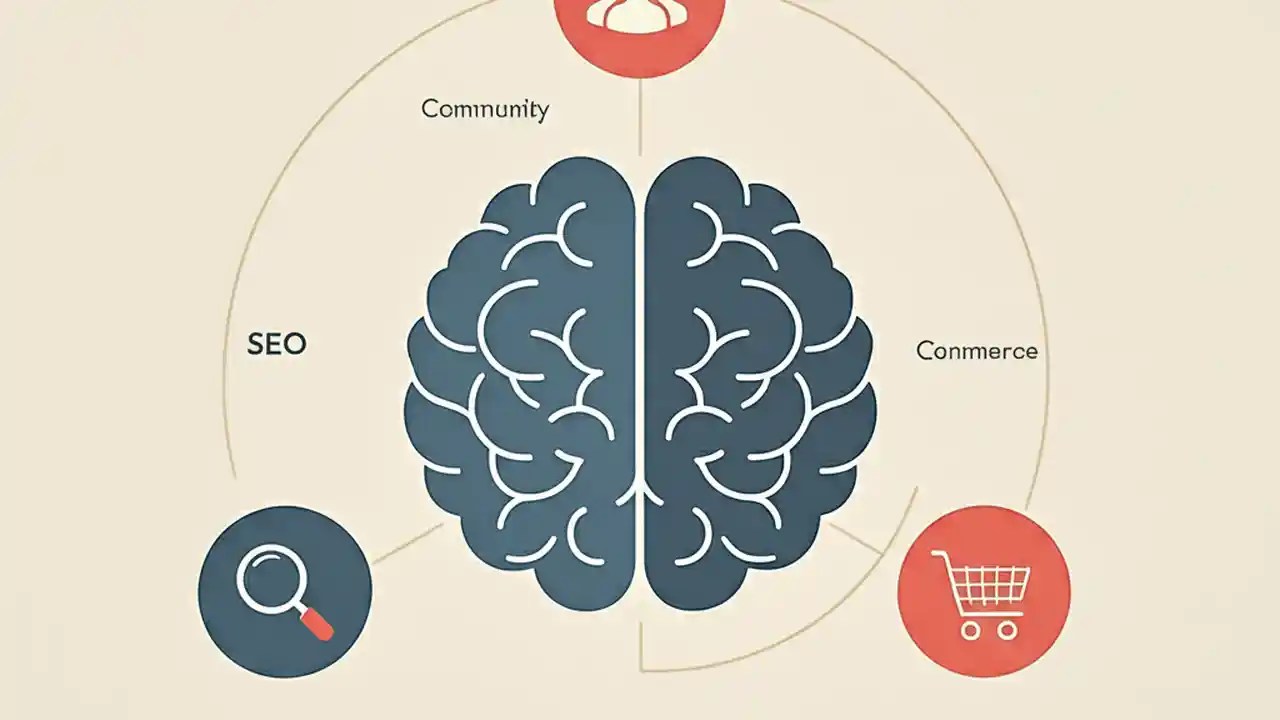 Community

SEO

Conmerce