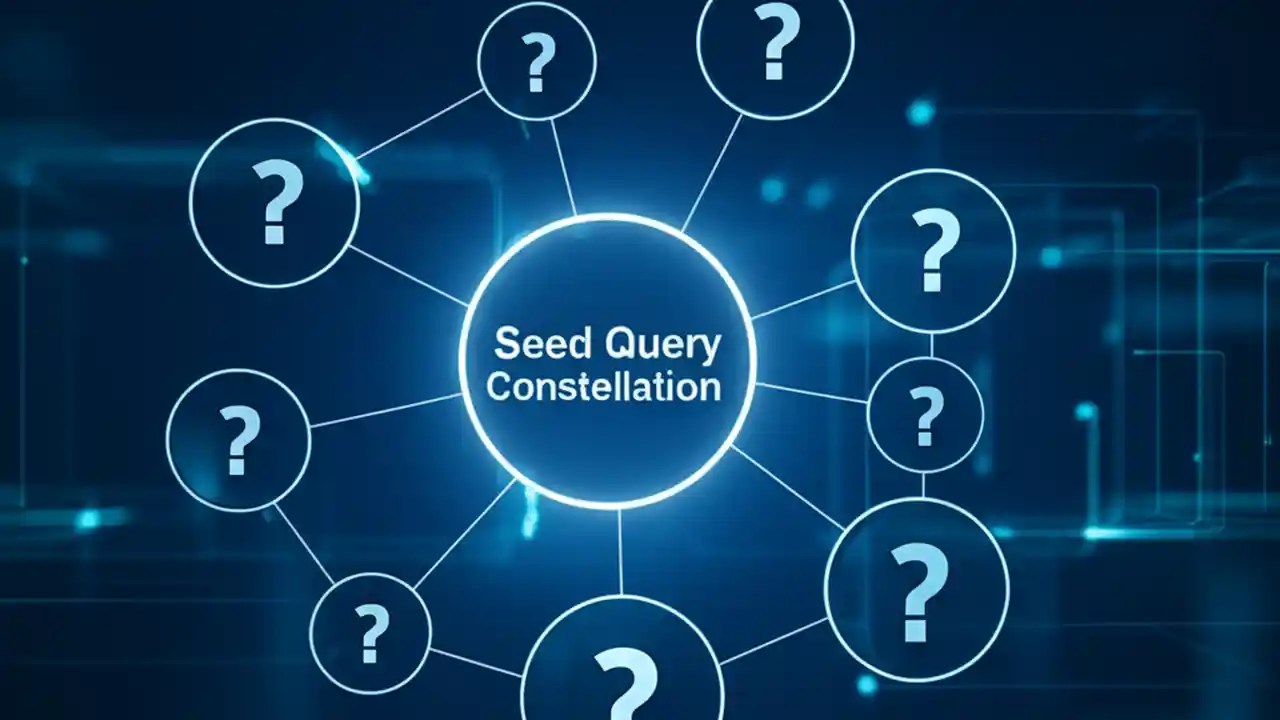 ?

?

?

?

Seed Query Constellation

?

?

?

?

?