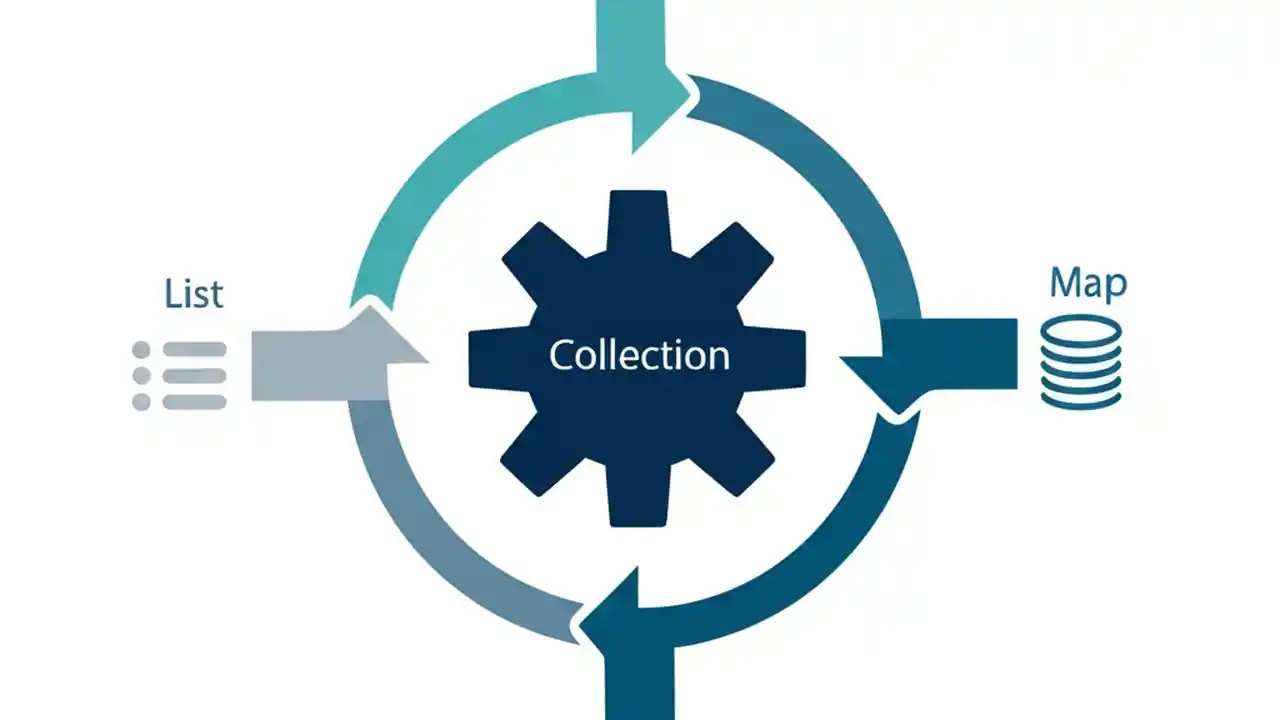 List

Collection

Map