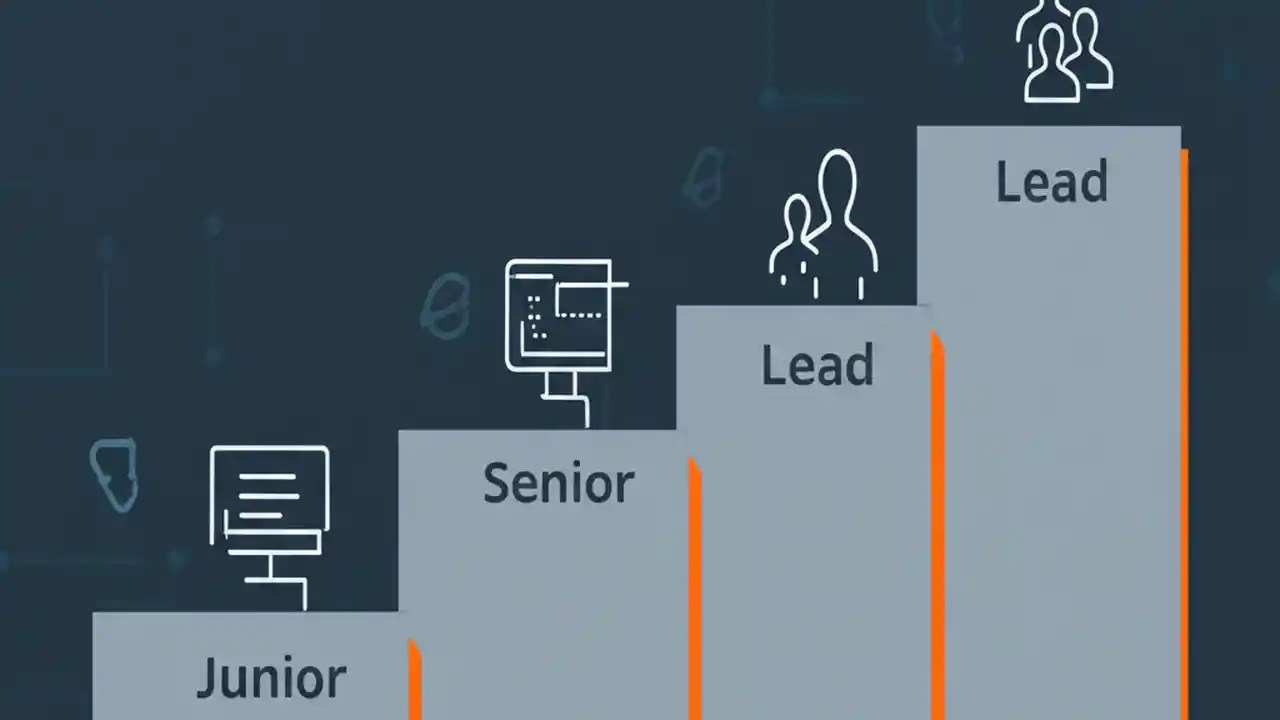 Junior

Senior

Lead

Lead