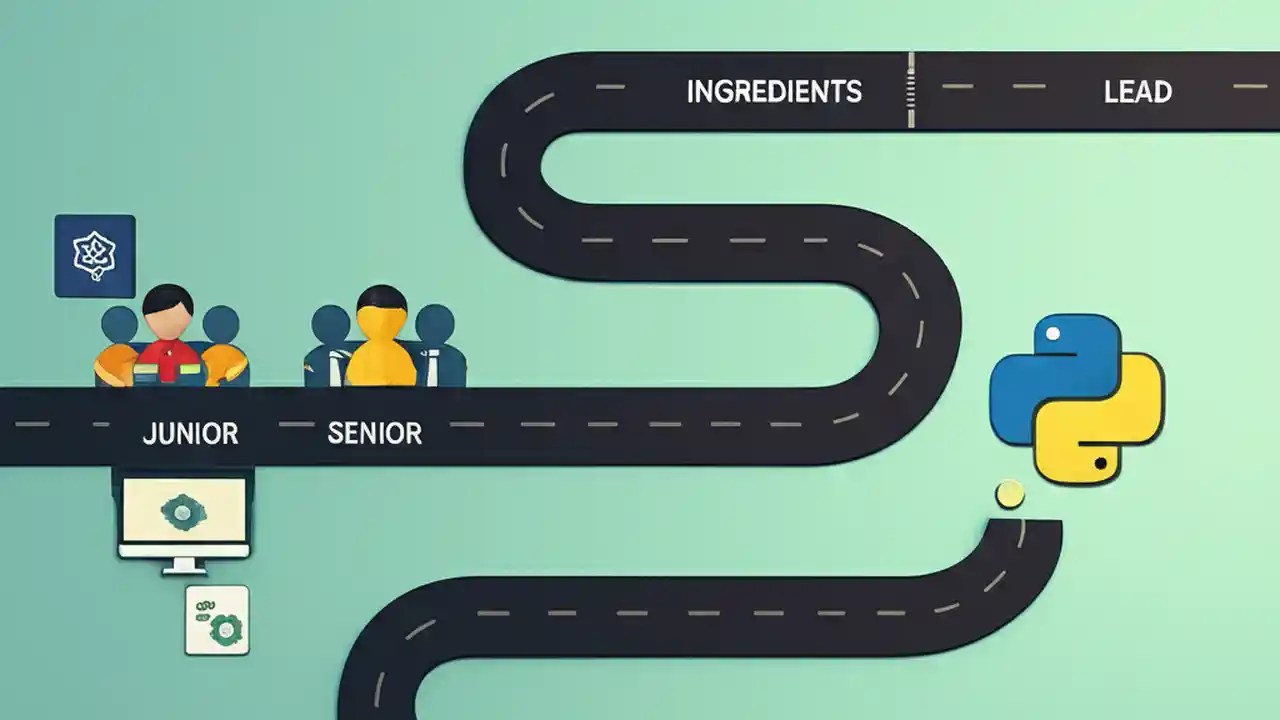 INGREDIENTS

LEAD

JUNIOR

SENIOR