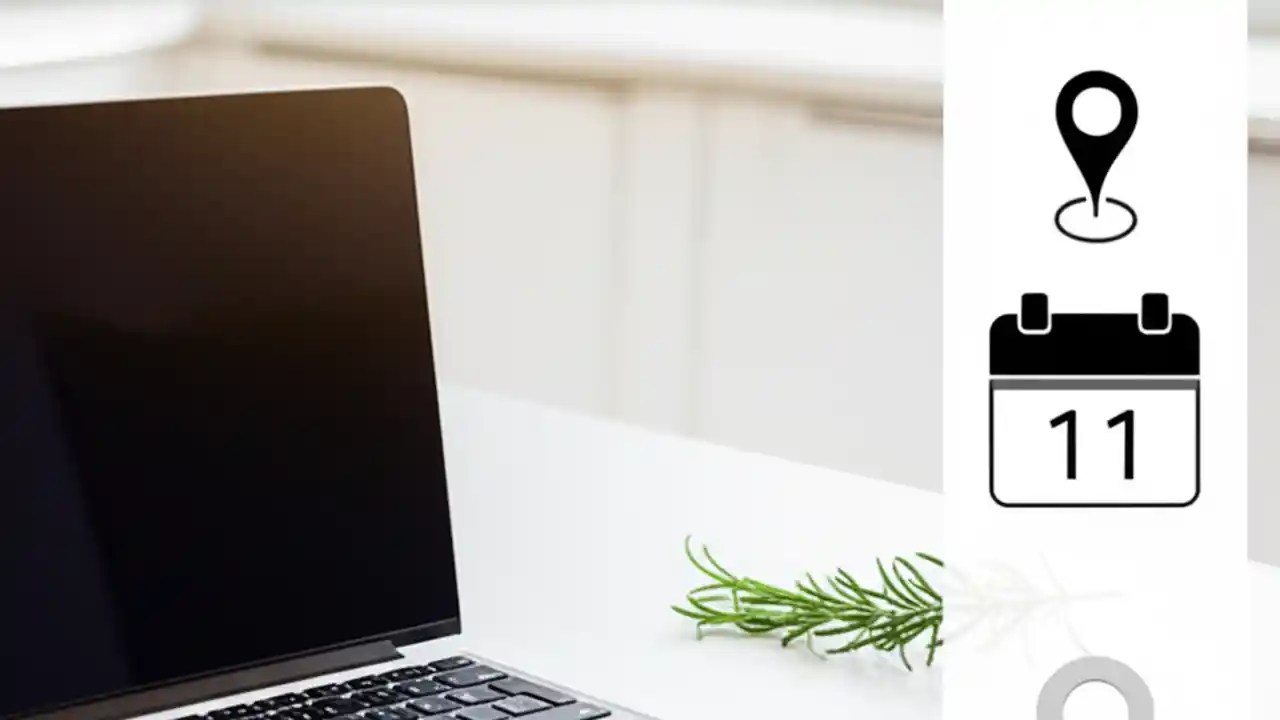 11