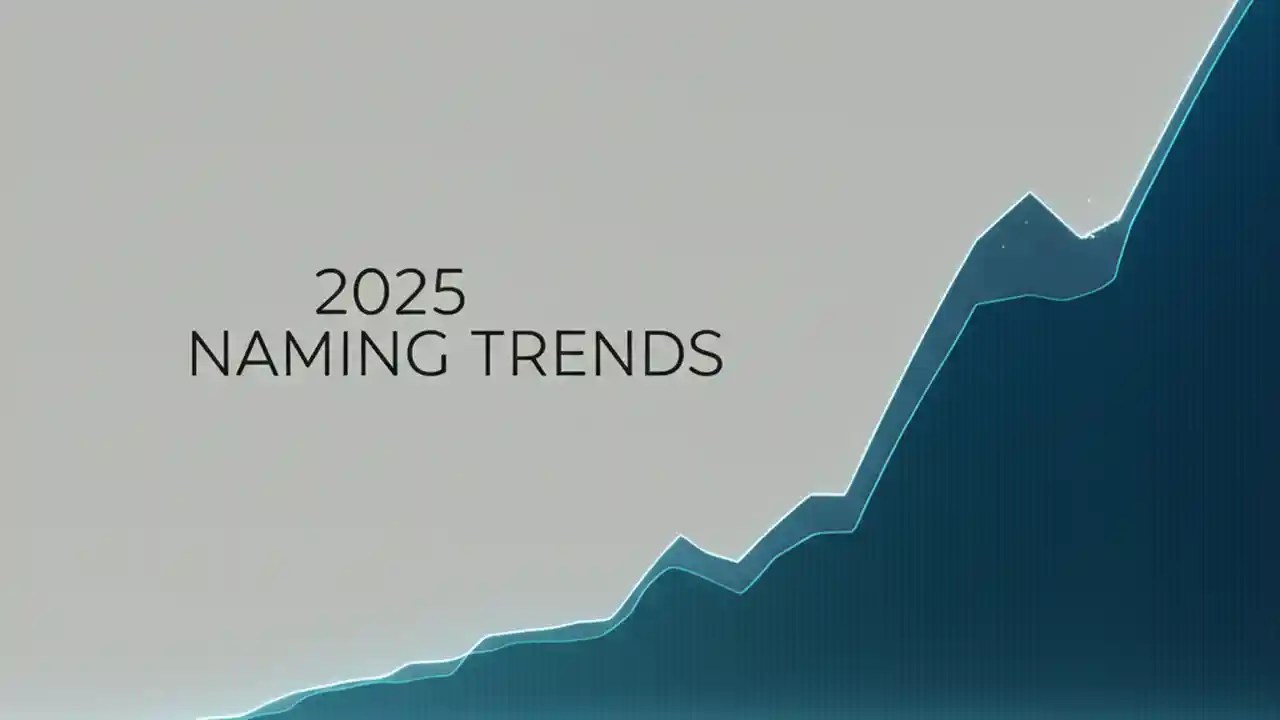 2025
NAMING TRENDS