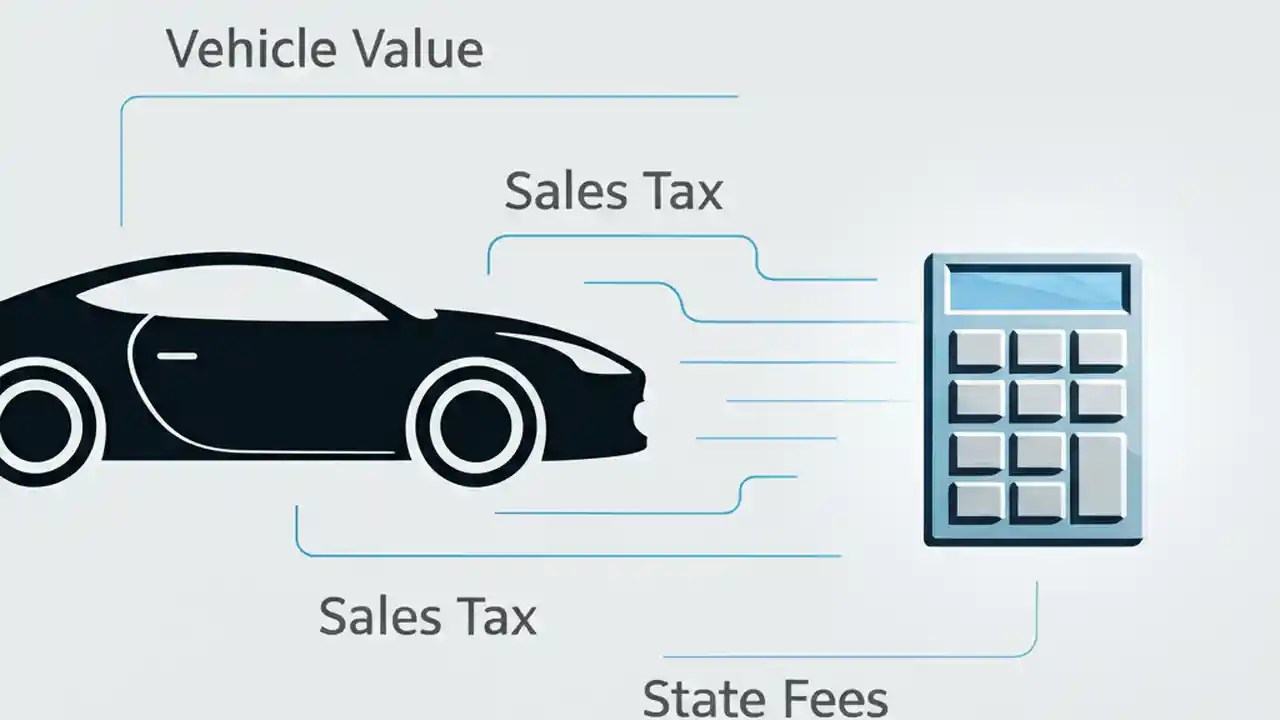 Vehicle Value

Sales Tax

Sales Tax

State Fees