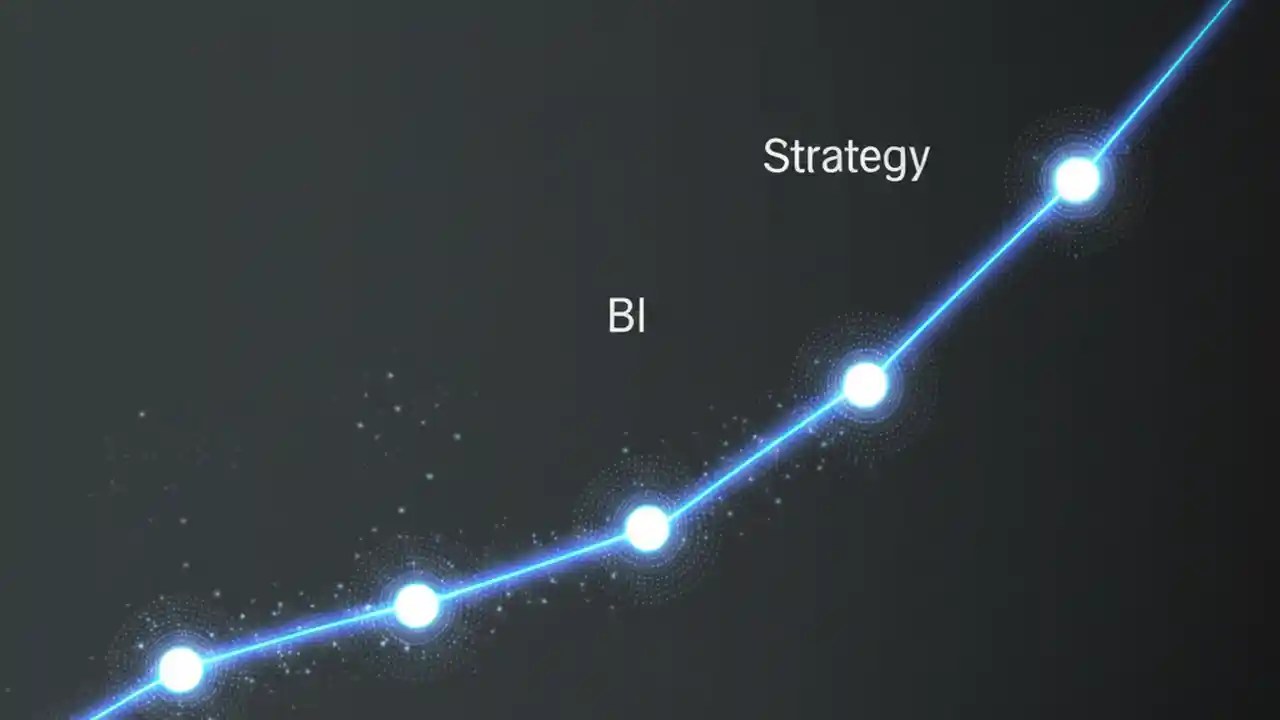 Strategy

BI