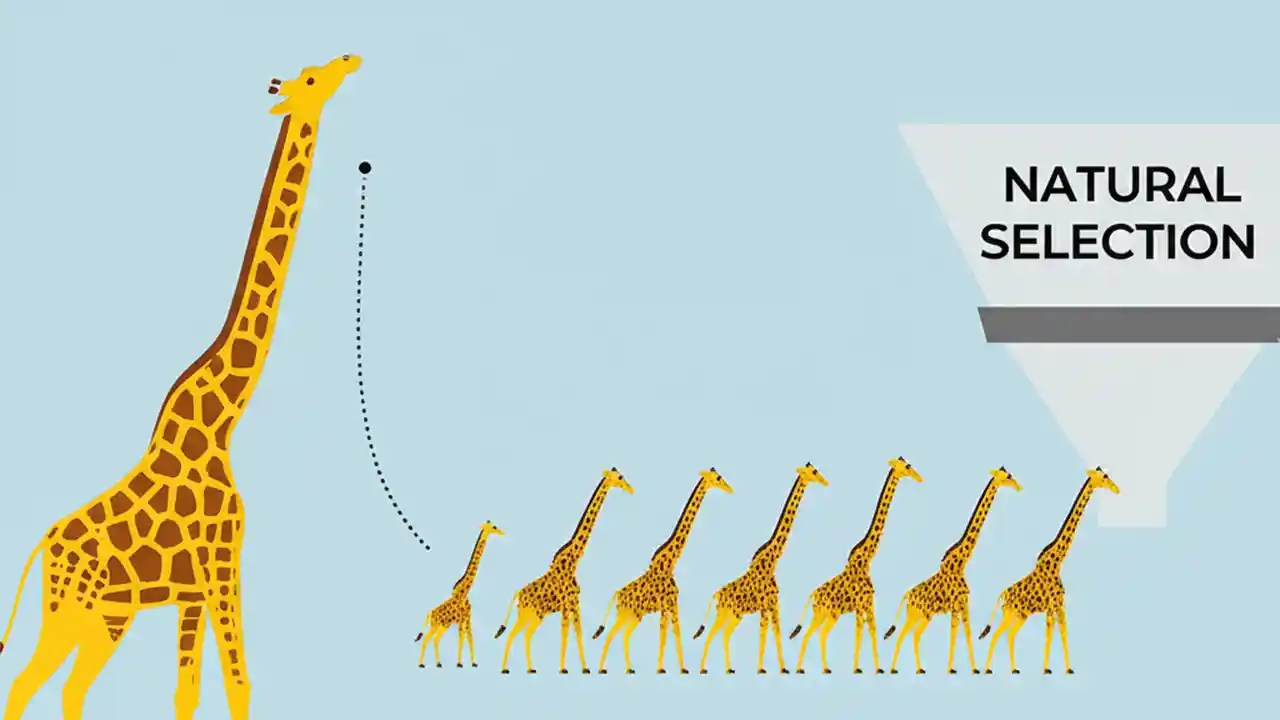 NATURAL SELECTION