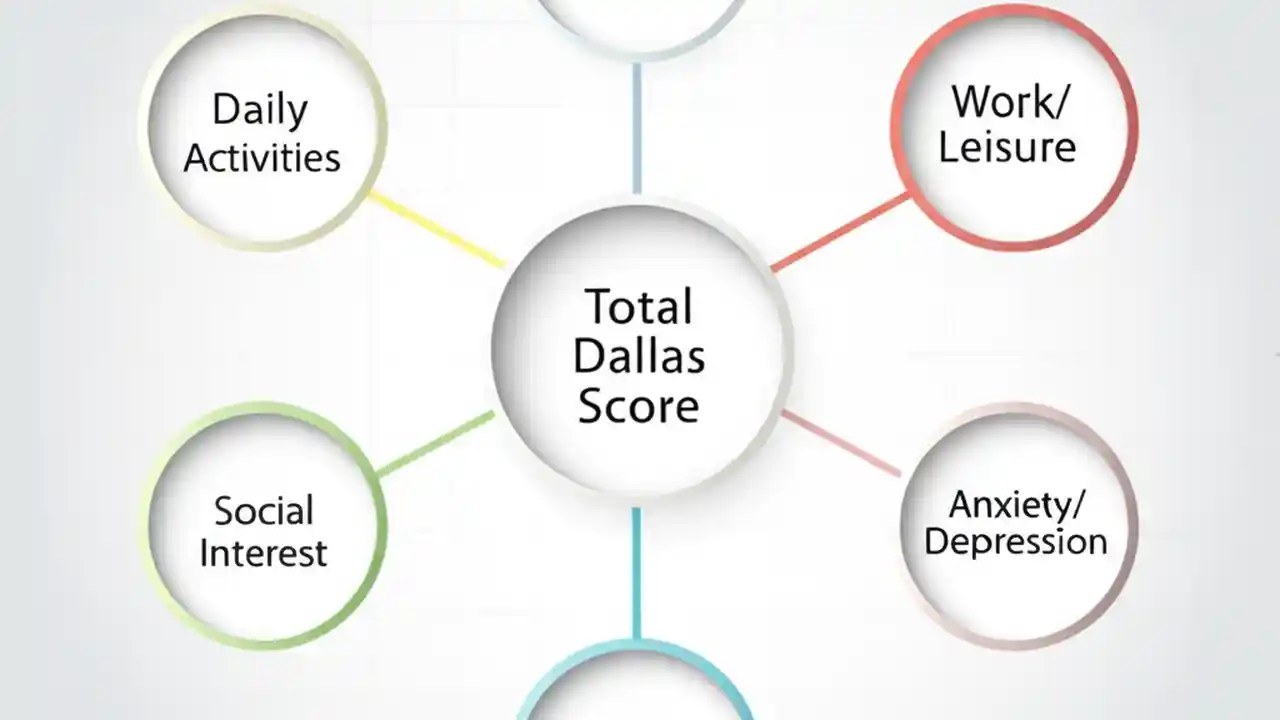 Daily Activities

Work/ Leisure

Total Dallas Score

Social Interest

Anxiety/ Depression