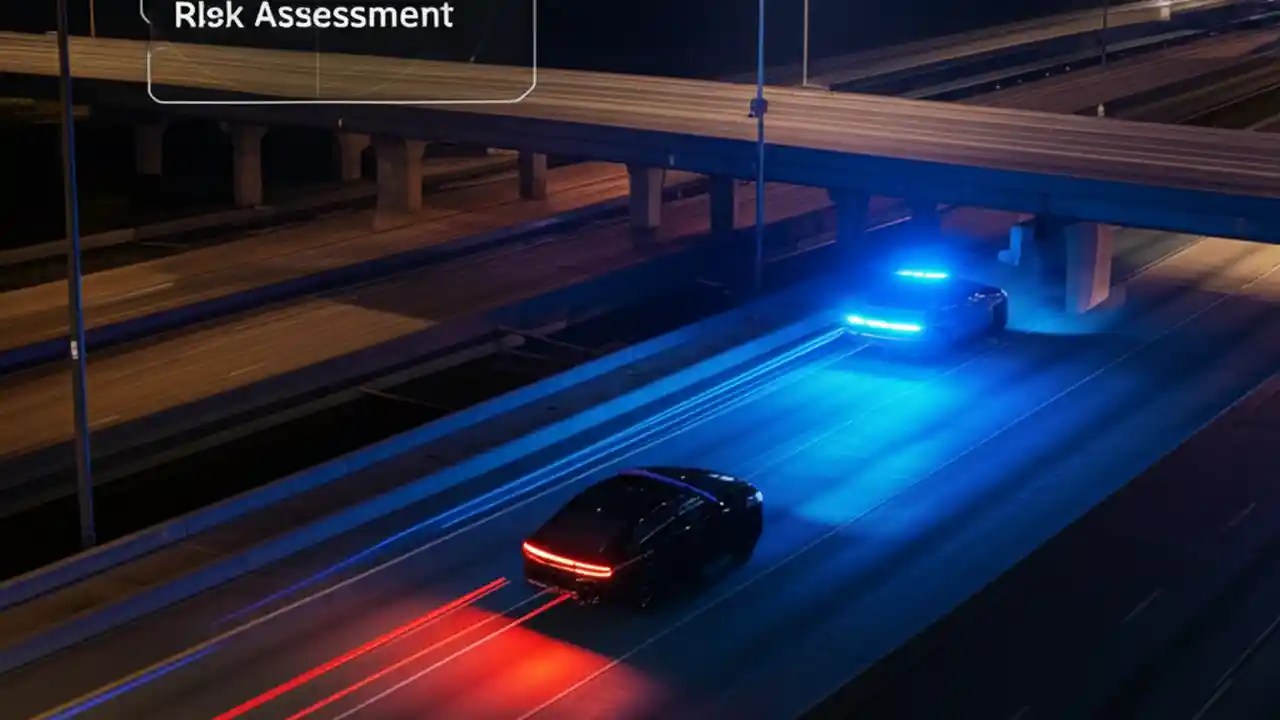 Risk Assessment