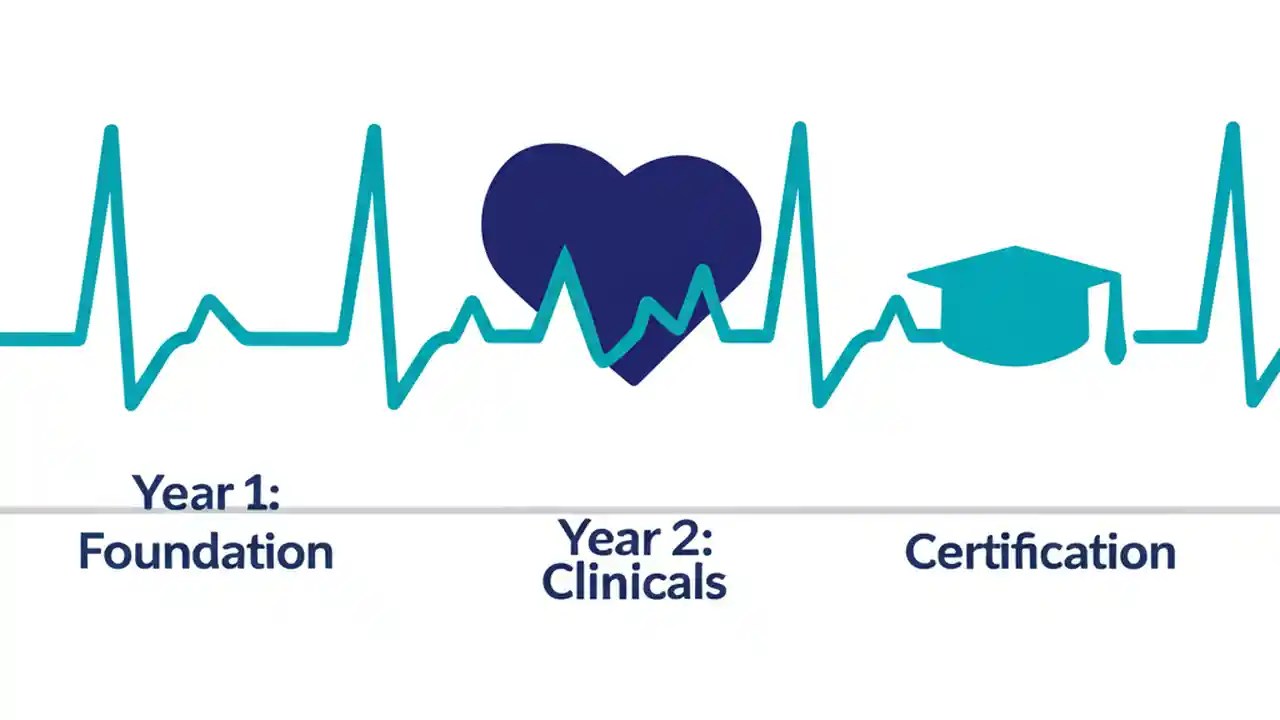 Year 1:
Foundation

Year 2:
Clinicals

Certification