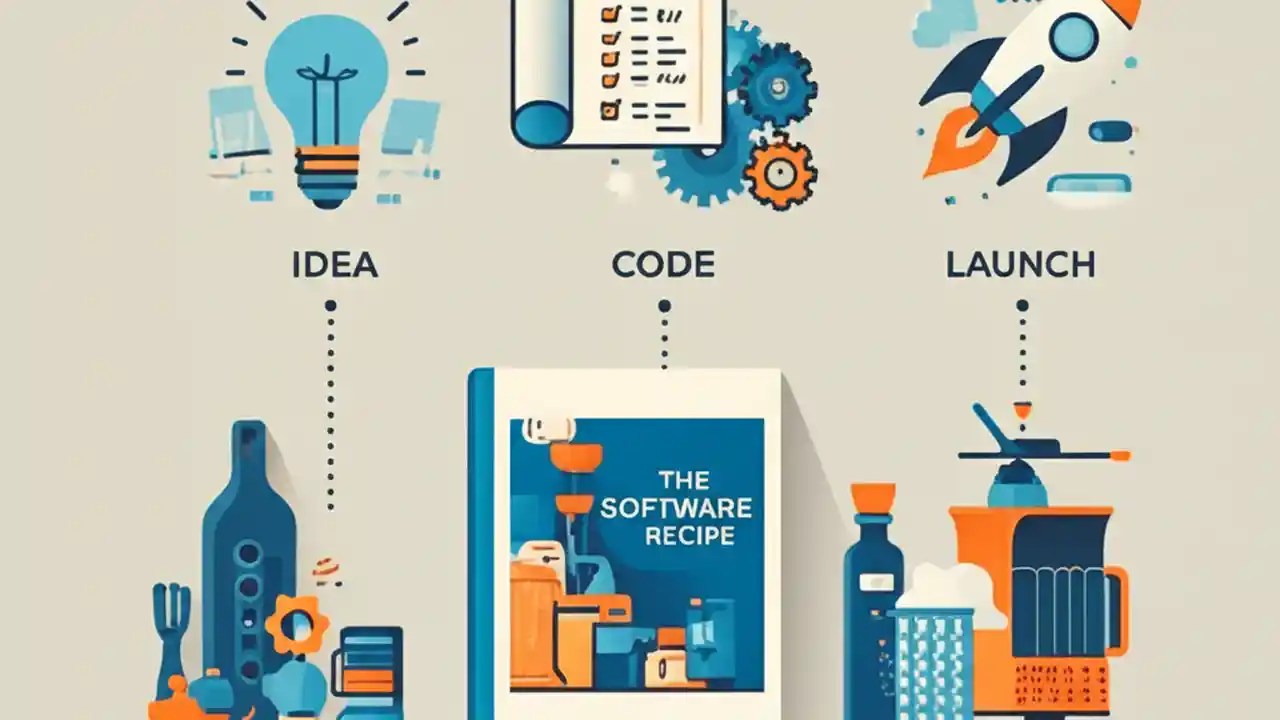 IDEA

CODE

LAUNCH

THE SOFTWARE RECIPE