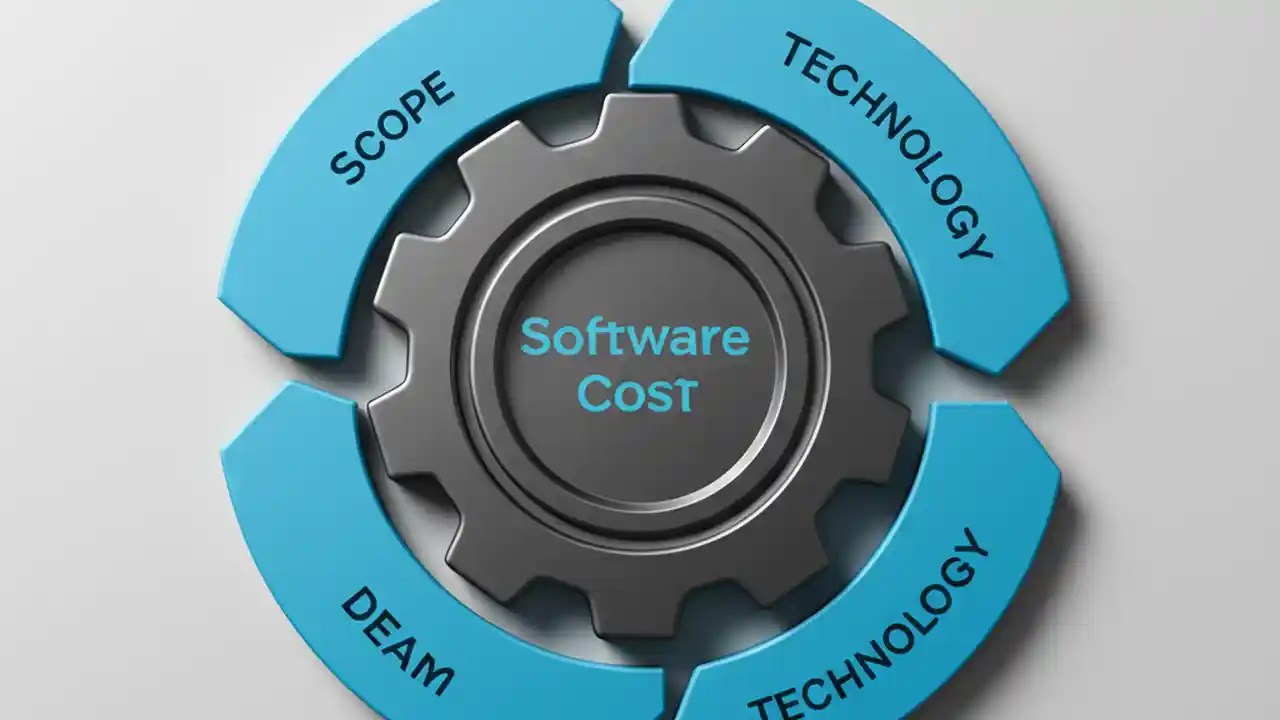 SCOPE

TECHNOLOGY

Software Cost

DEAM

TECHNOLOGY