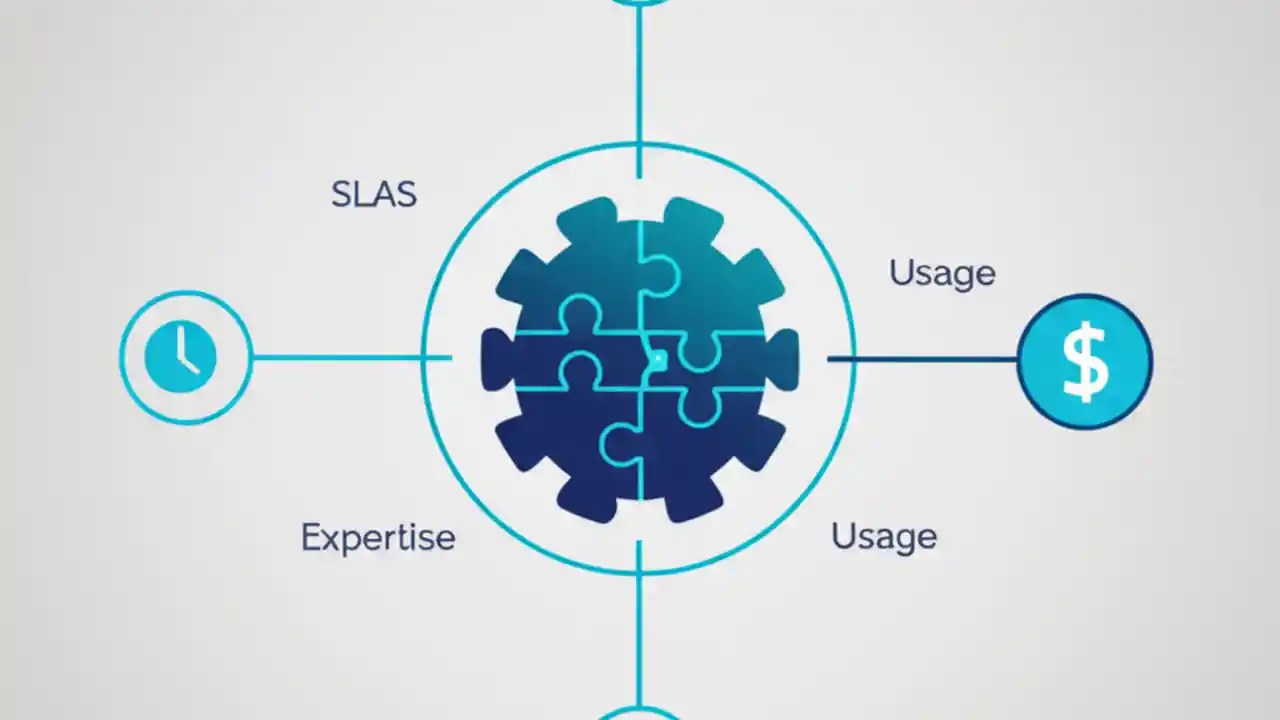 SLAS

Usage

$

Expertise

Usage