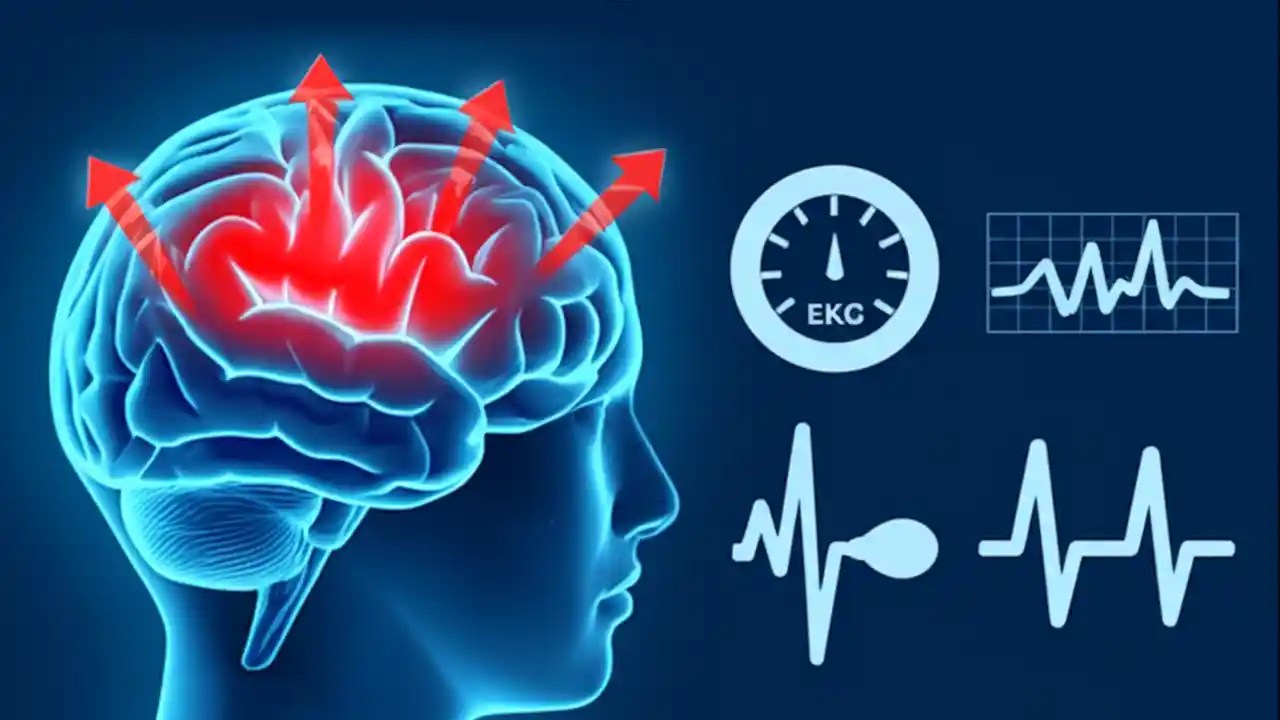 EKG