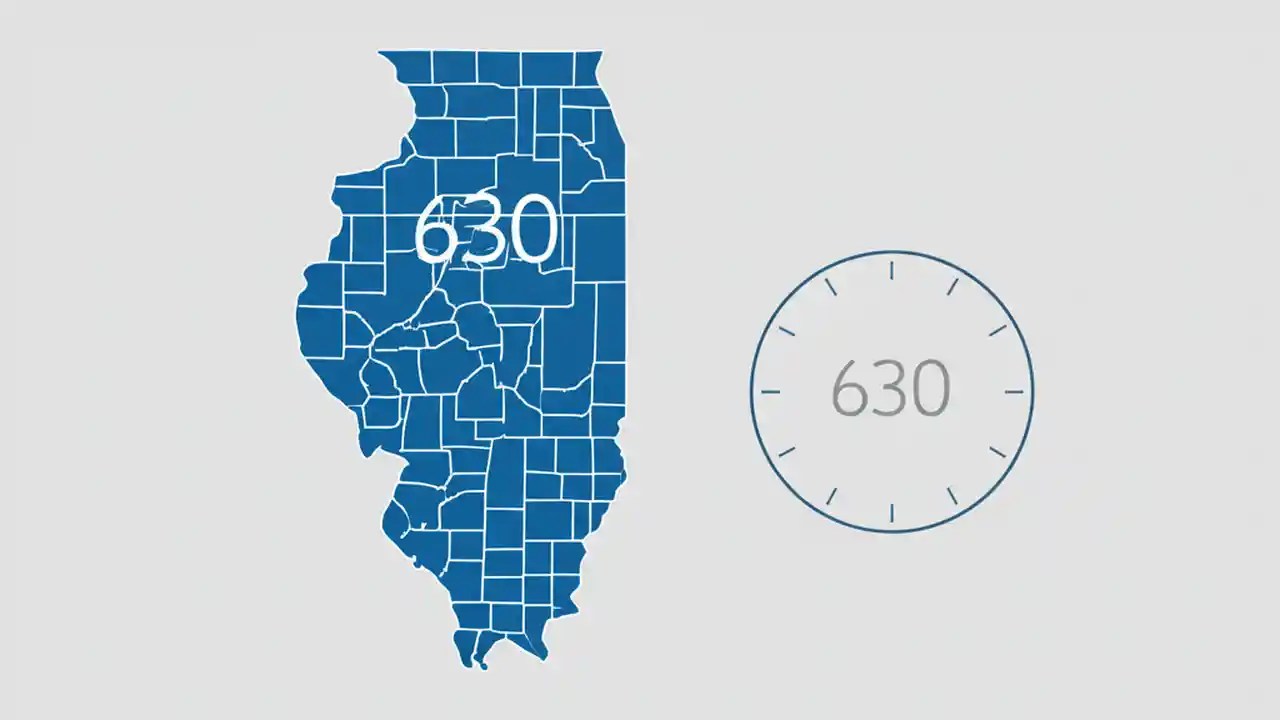 630

630