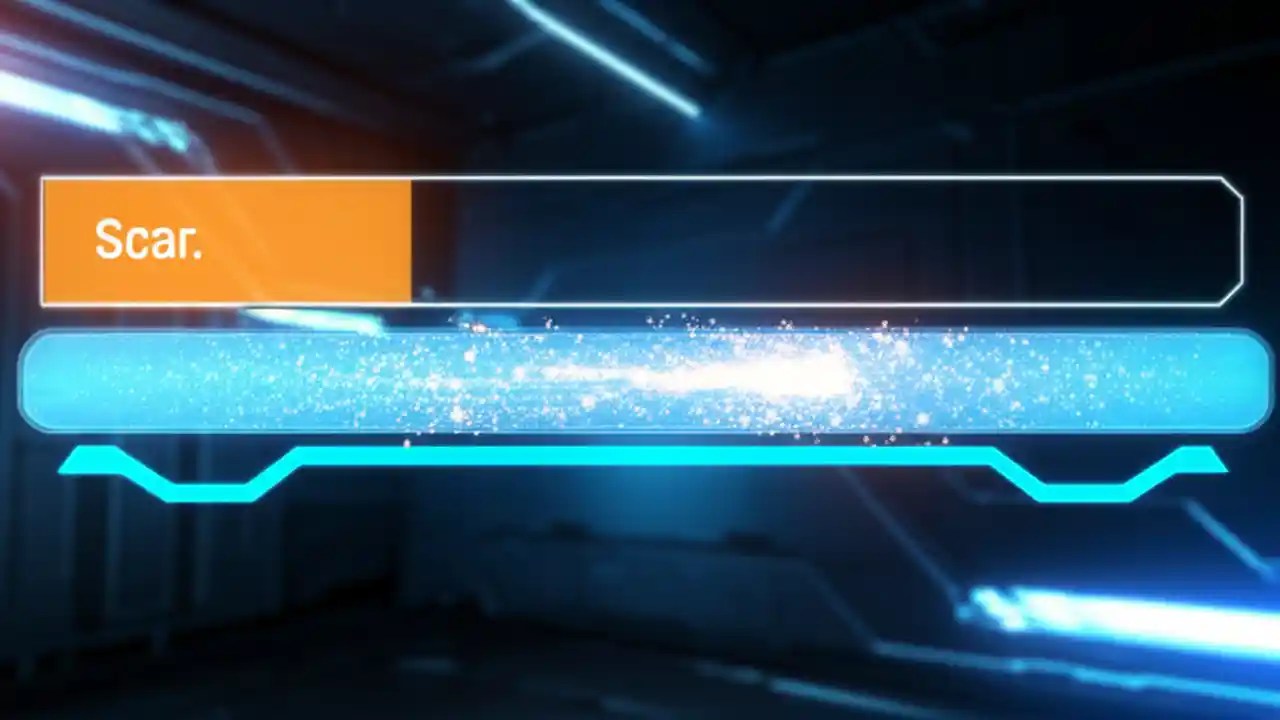 Scar.