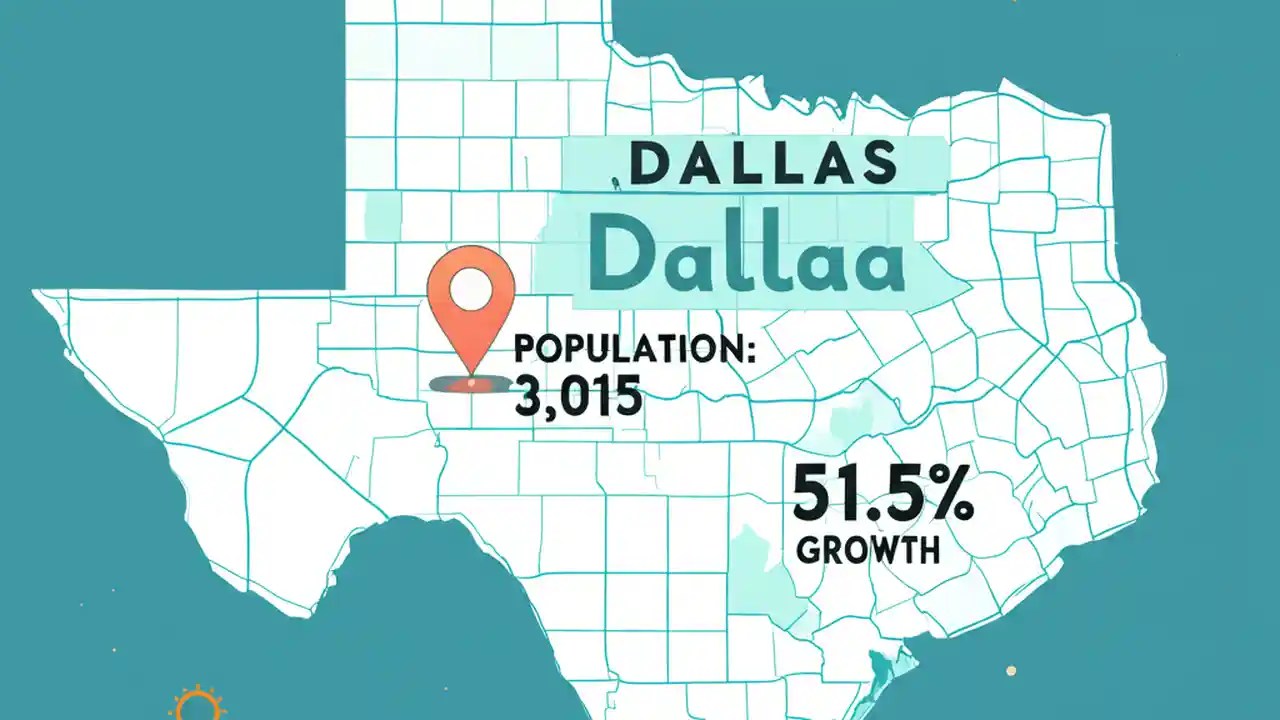 DALLAS

Dallaa

POPULATION:
3,015

51.5%
GROWTH