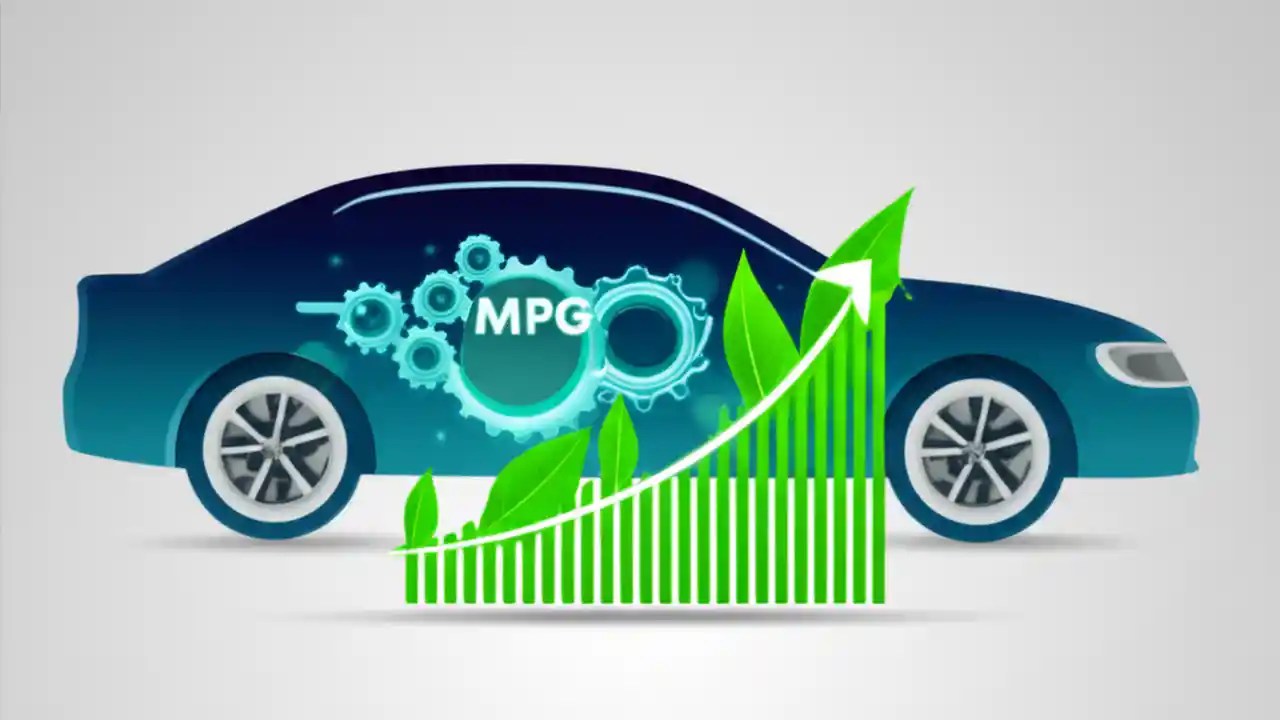 MPG