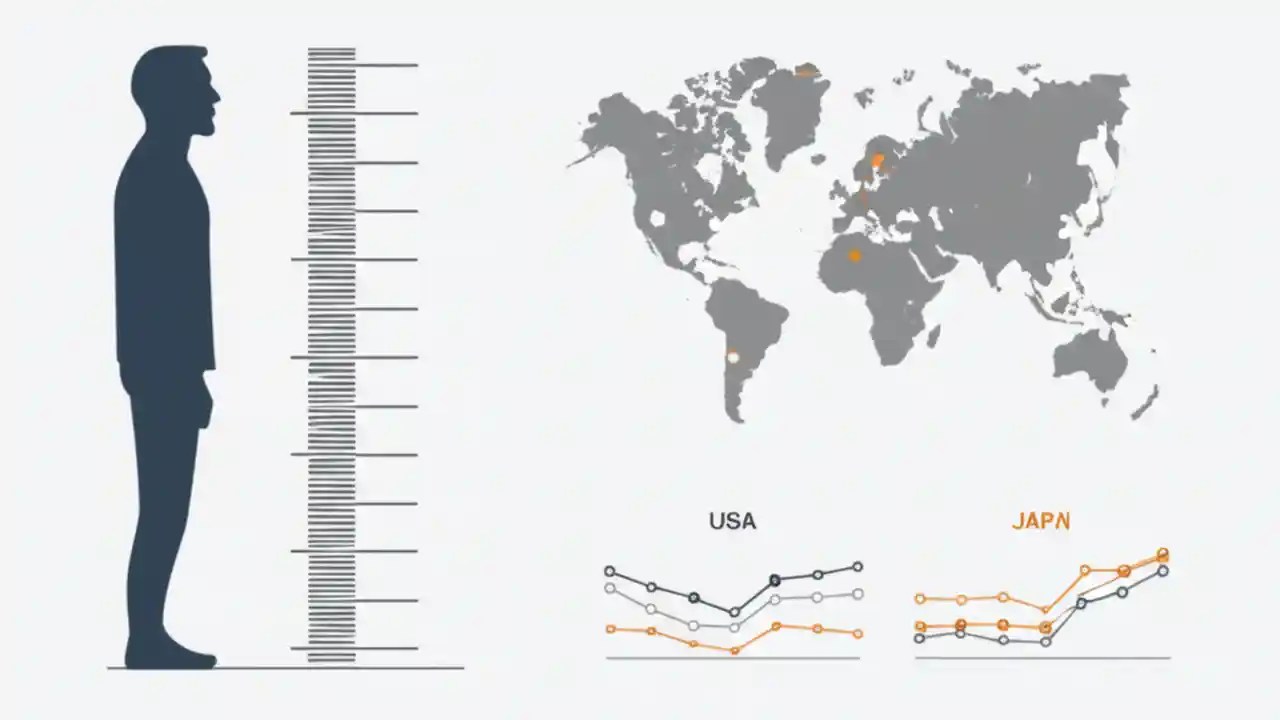 USA

JAPN