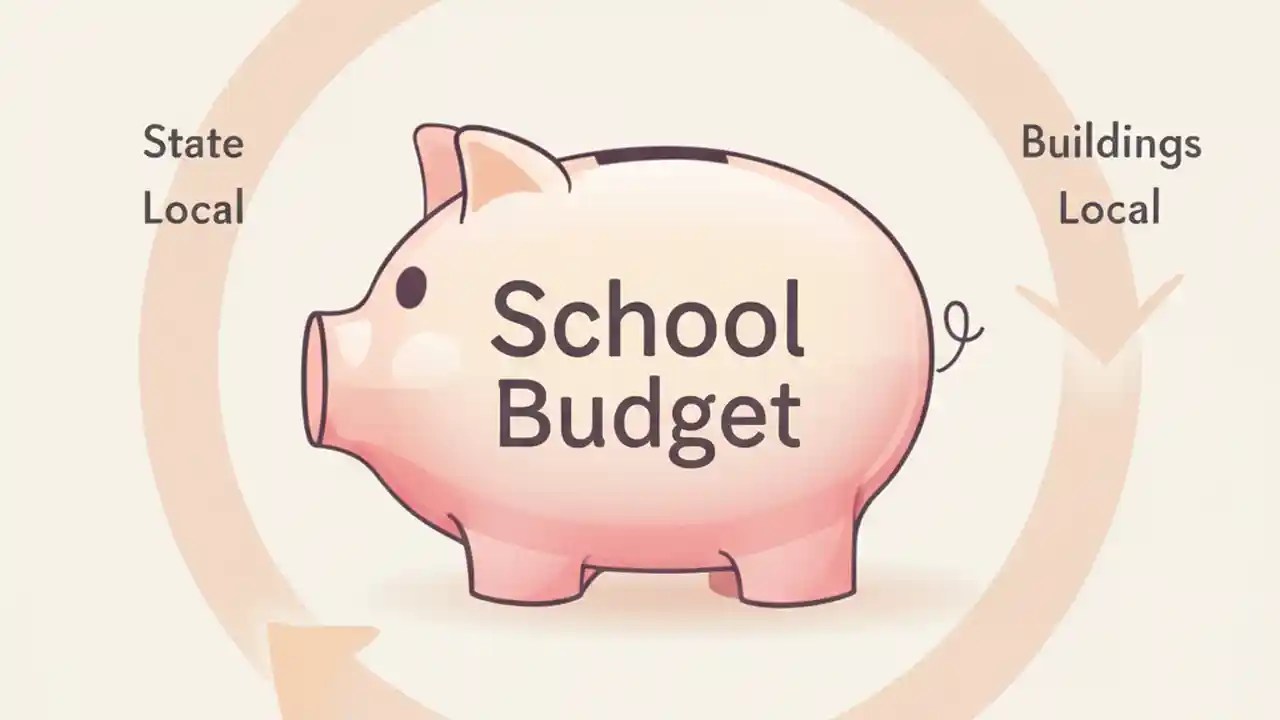 State
Local

School
Budget

Buildings
Local