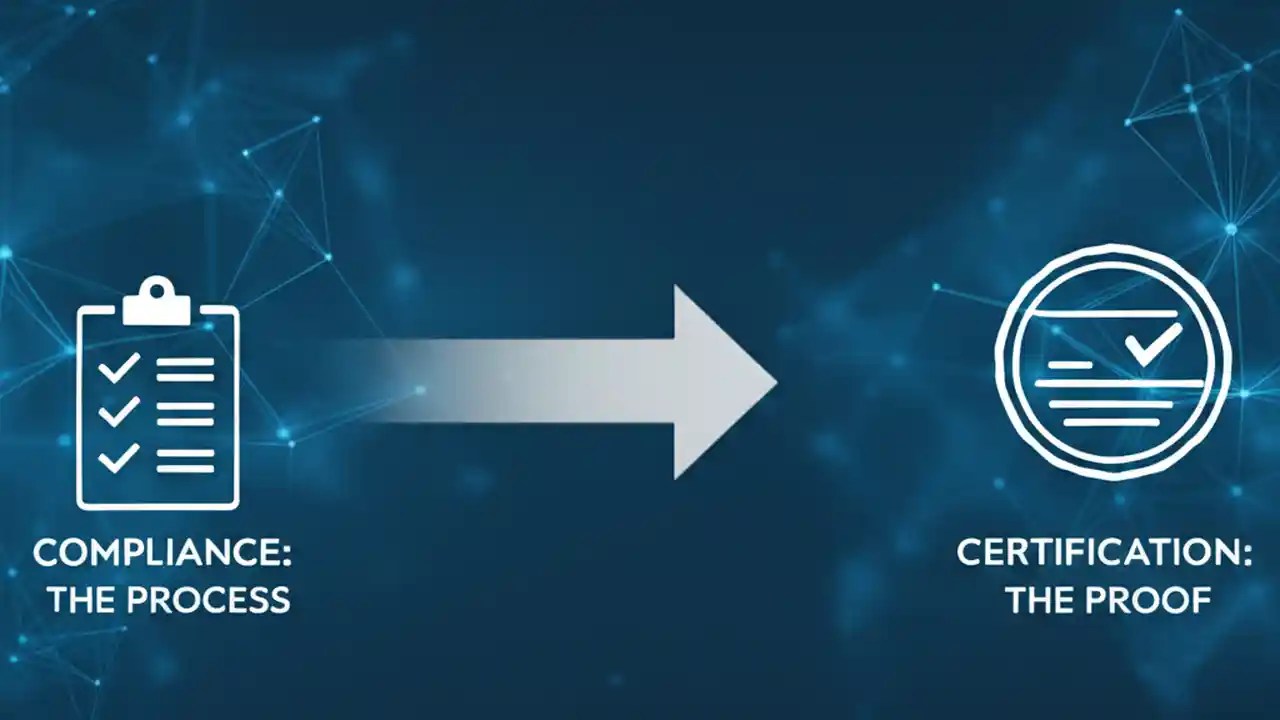 COMPLIANCE:
THE PROCESS

CERTIFICATION:
THE PROOF