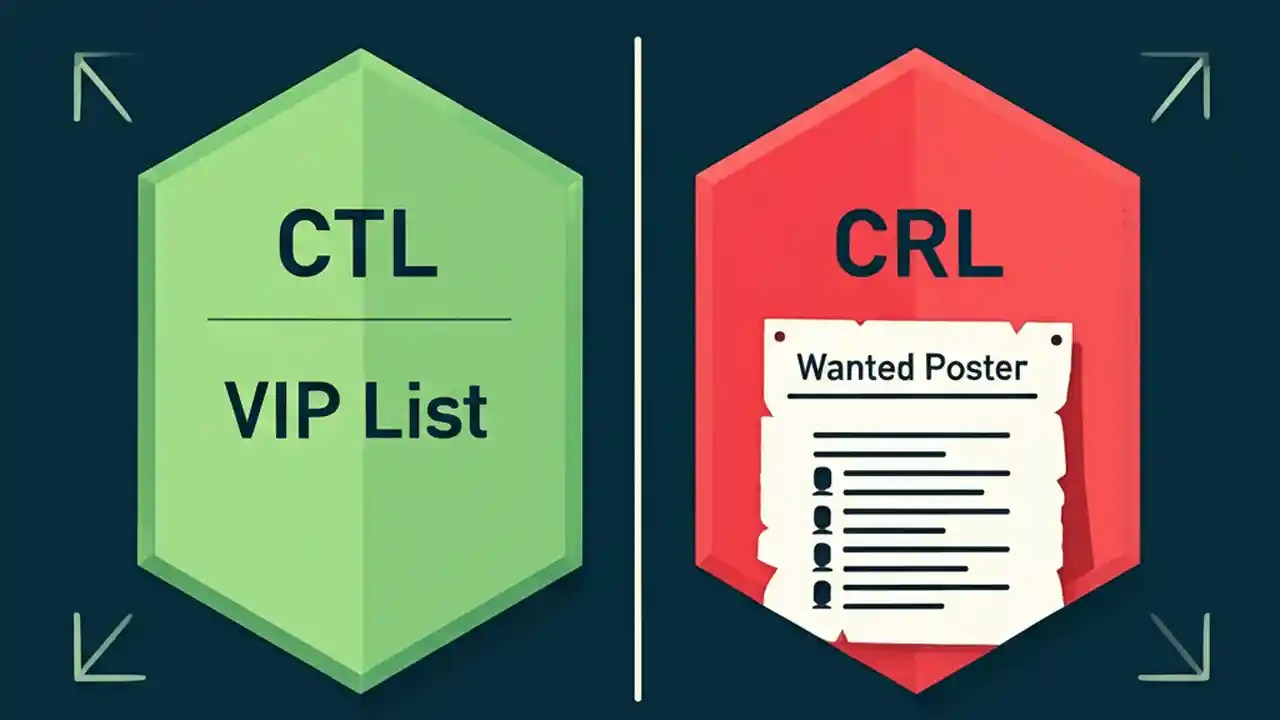 CTL

VIP List

CRL

Wanted Poster