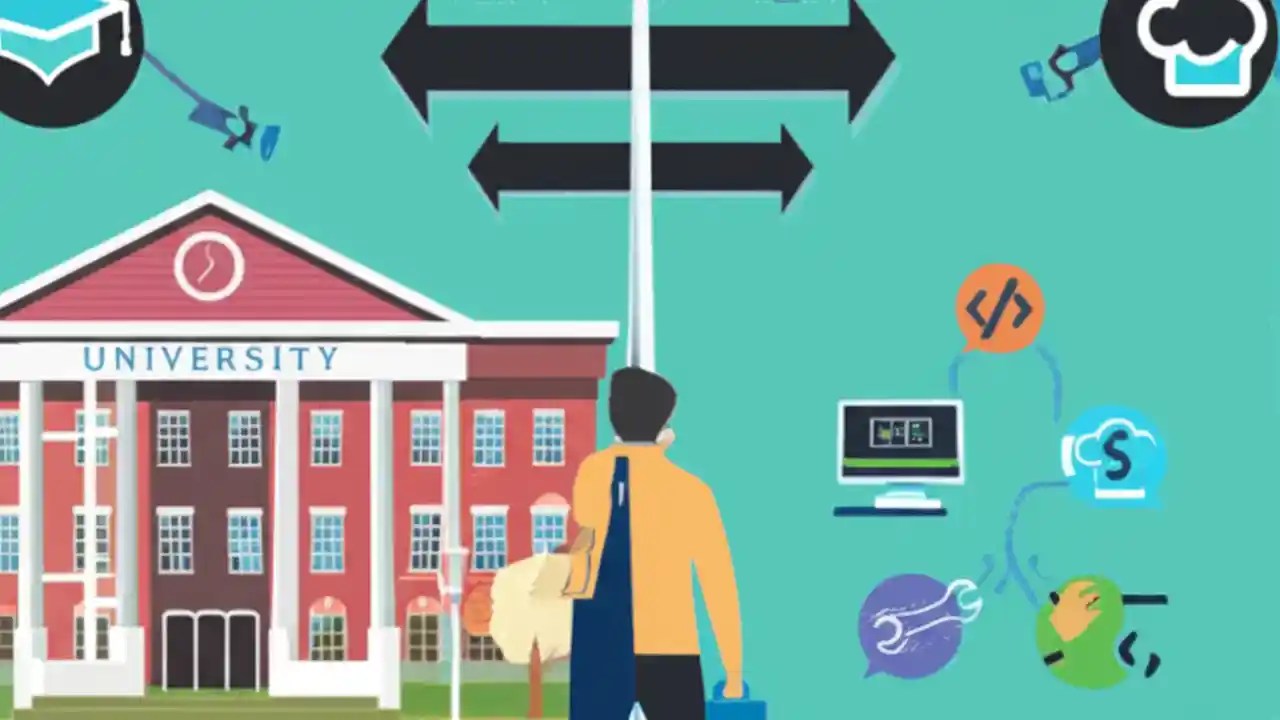 UNIVERSITY