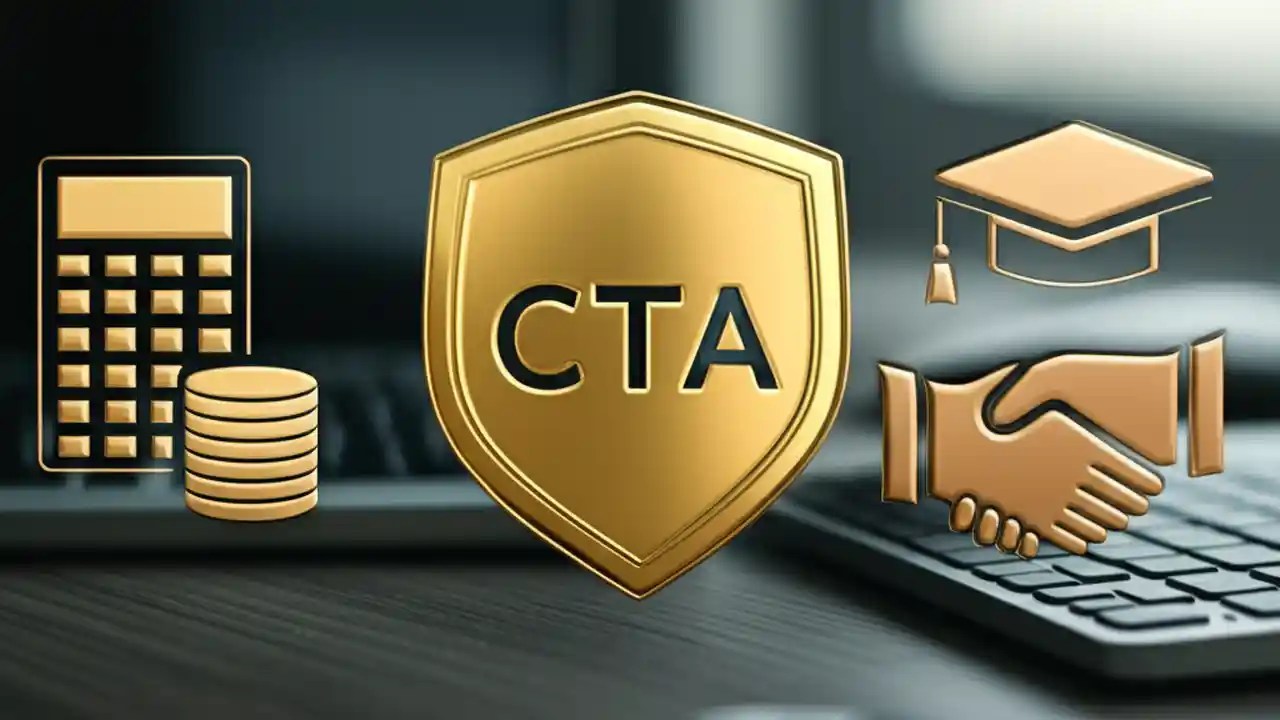 CTA