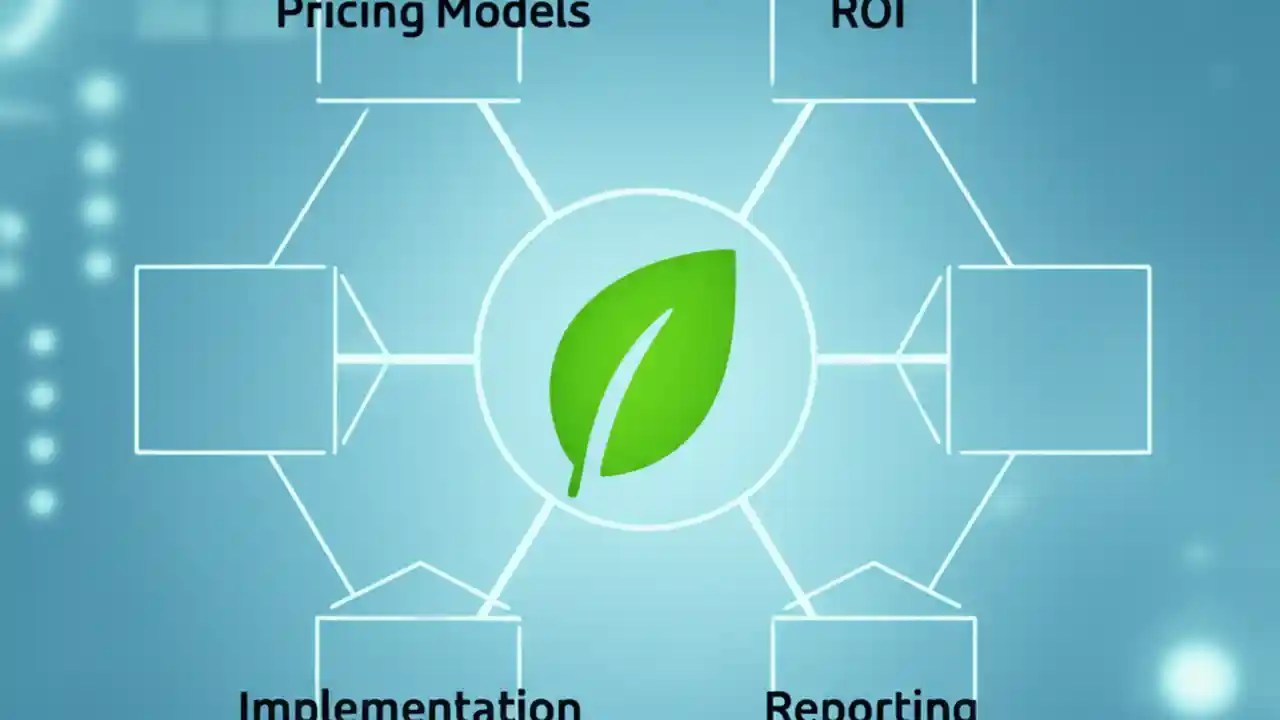 Pricing Models

ROI

Implementation

Reporting