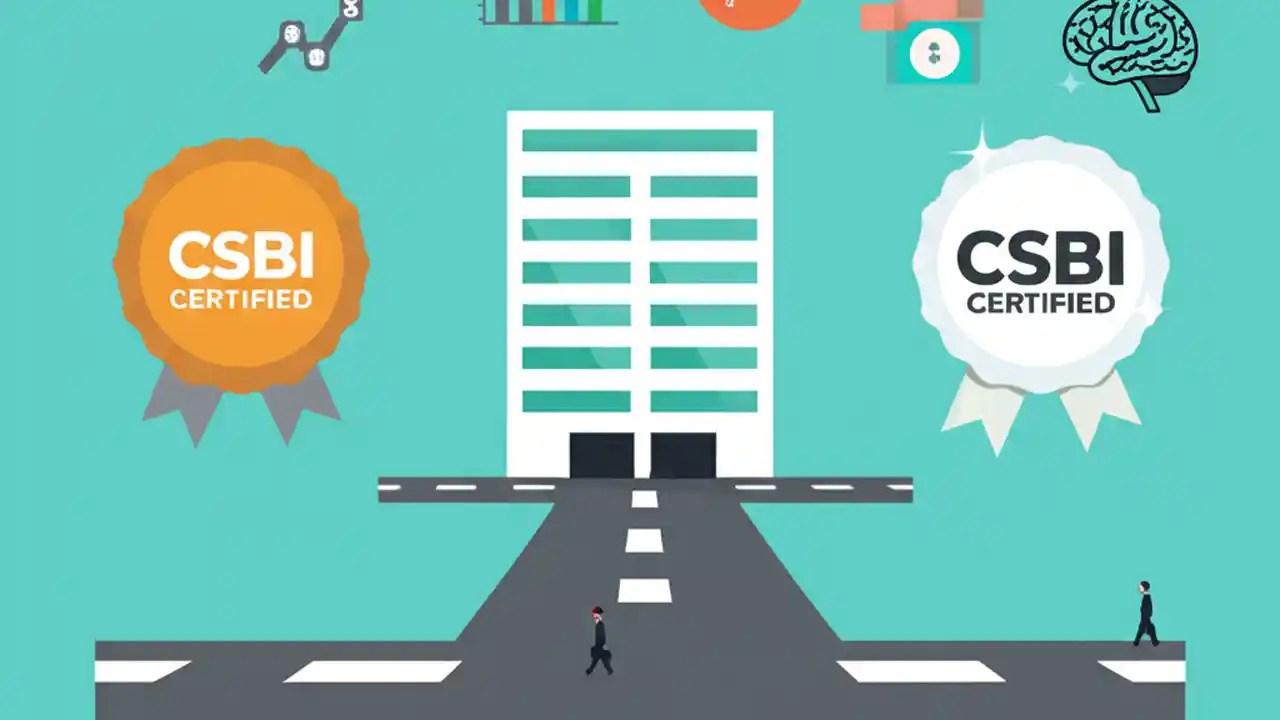 CSBI
CERTIFIED

CSBI
CERTIFIED